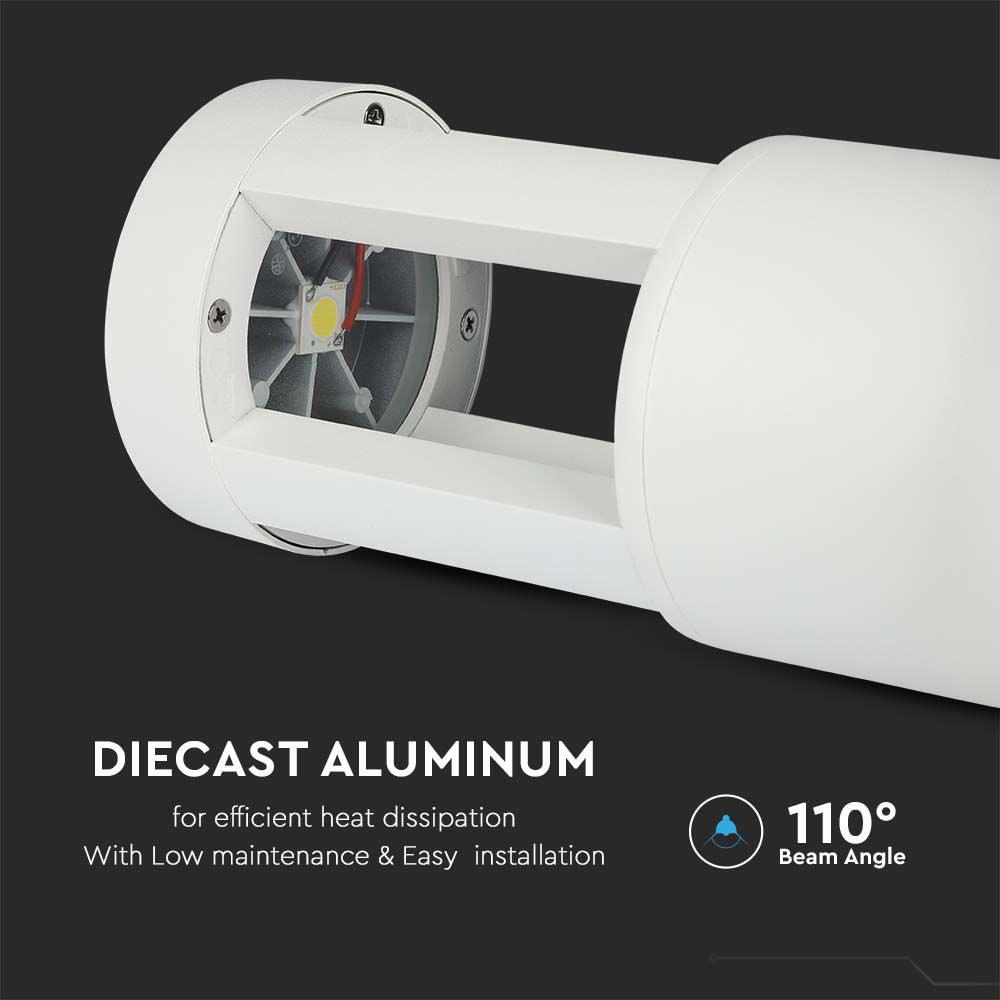 DIECAST ALUMINUM

for efficient heat dissipation
With Low maintenance & Easy installation

110°
Beam Angle