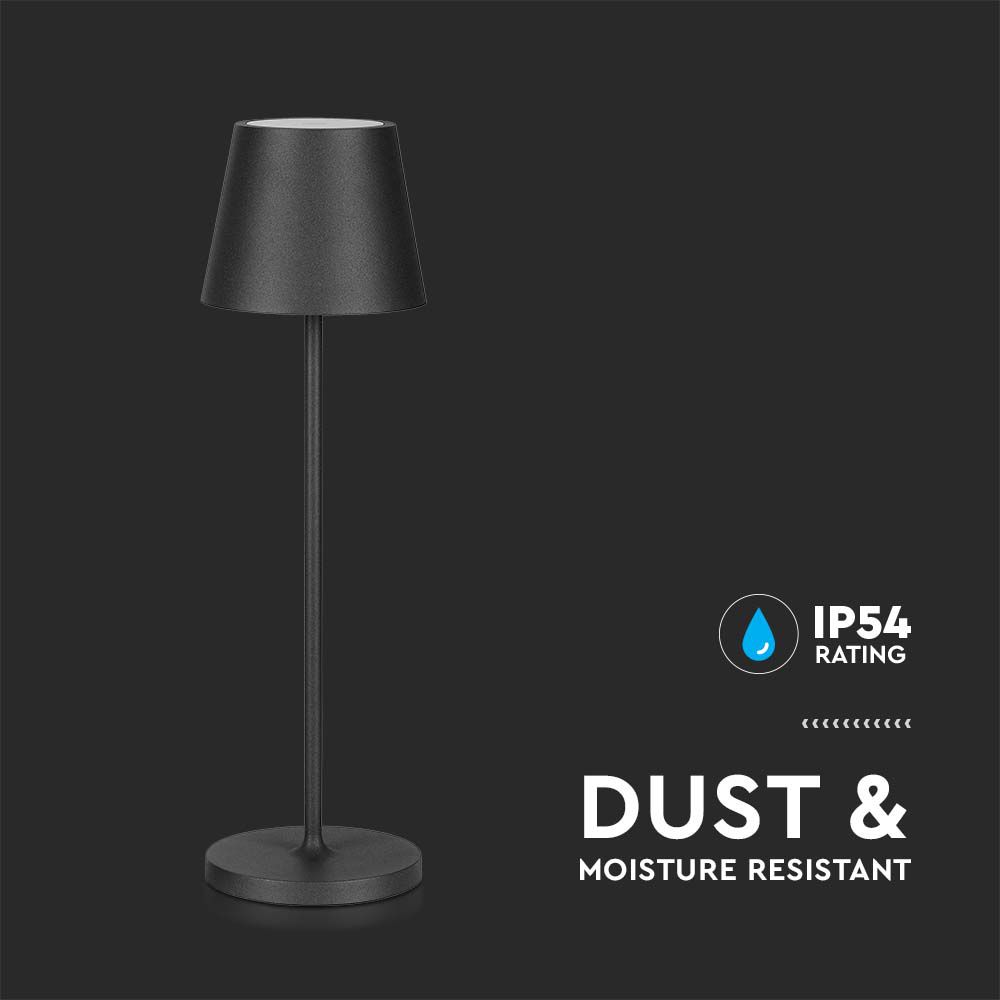 IP54
RATING

DUST &
MOISTURE RESISTANT