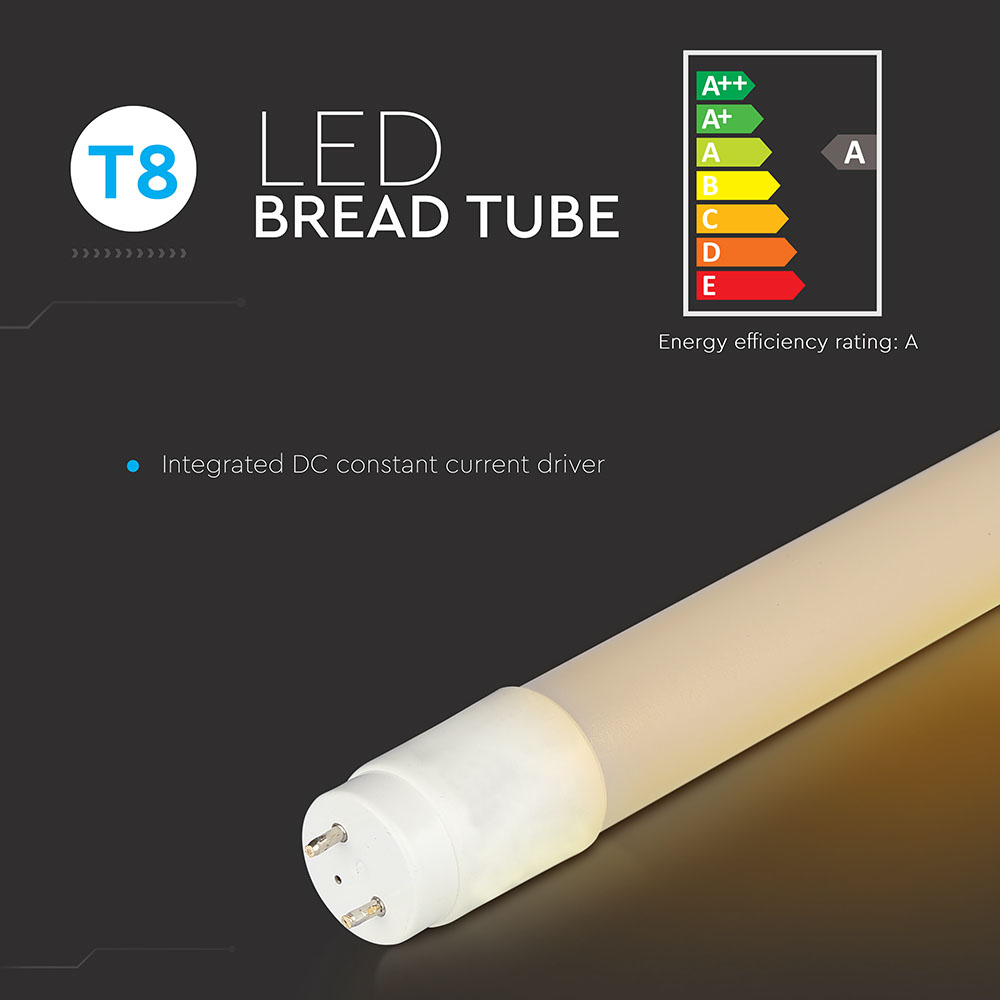 T8

LED
BREAD TUBE

A++
A+
A
B
C
D
E

A

Energy efficiency rating: A

Integrated DC constant current driver