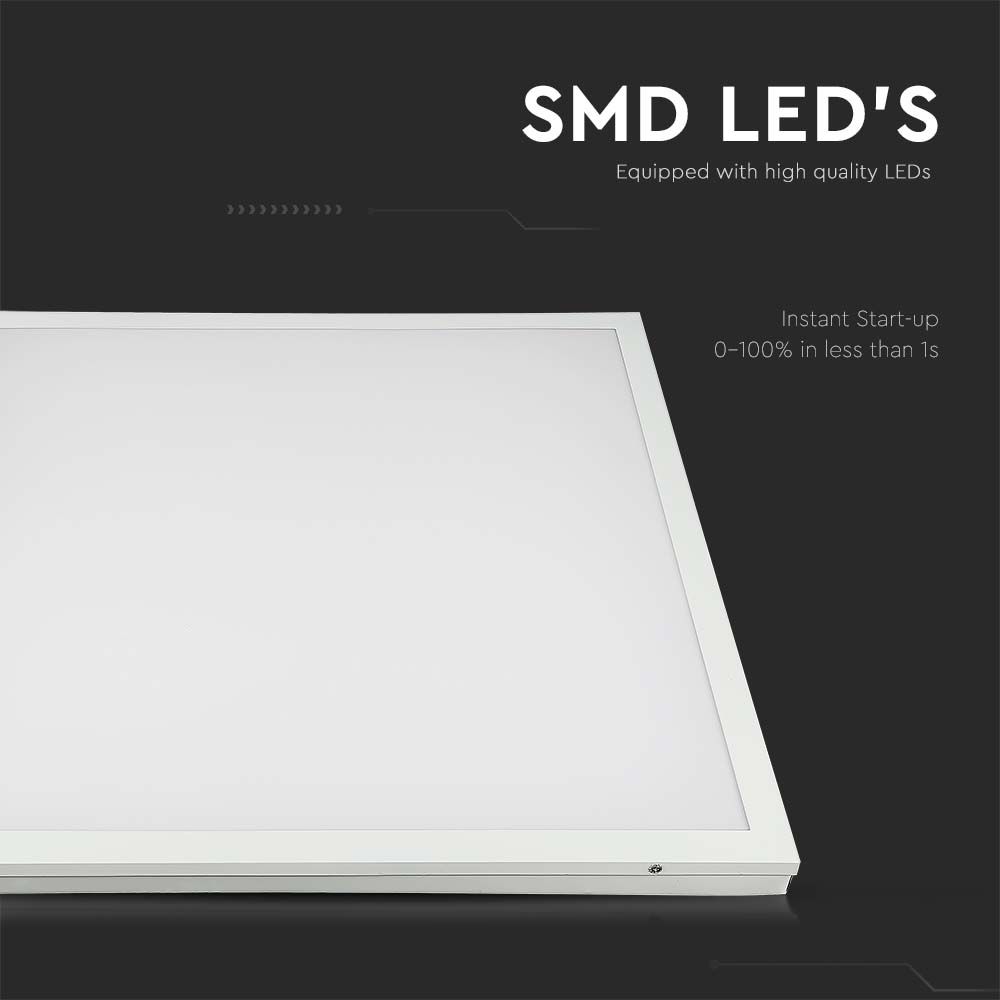 SMD LED'S

Equipped with high quality LEDs

Instant Start-up
0–100% in less than 1s