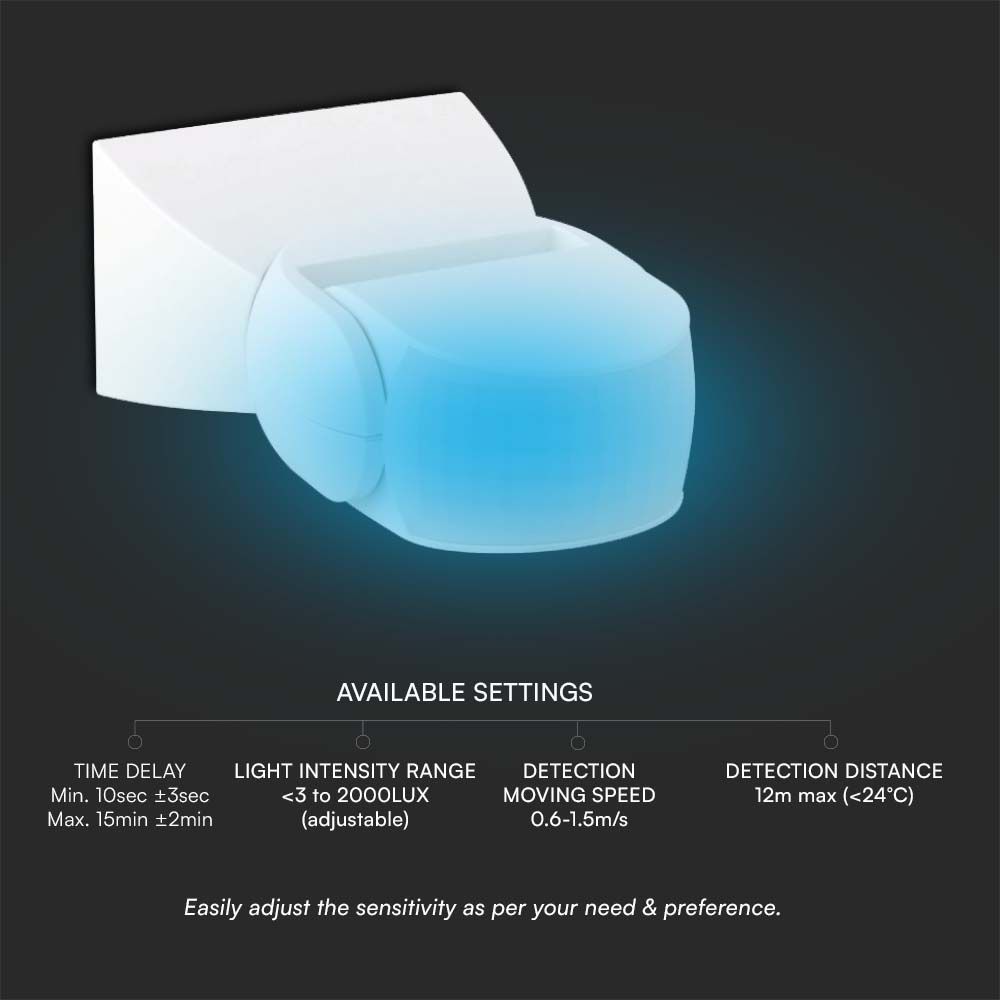 AVAILABLE SETTINGS

TIME DELAY
Min. 10sec ±3sec
Max. 15min ±2min

LIGHT INTENSITY RANGE
<3 to 2000LUX
(adjustable)

DETECTION
MOVING SPEED
0.6-1.5m/s

DETECTION DISTANCE
12m max (<24°C)

Easily adjust the sensitivity as per your need & preference.