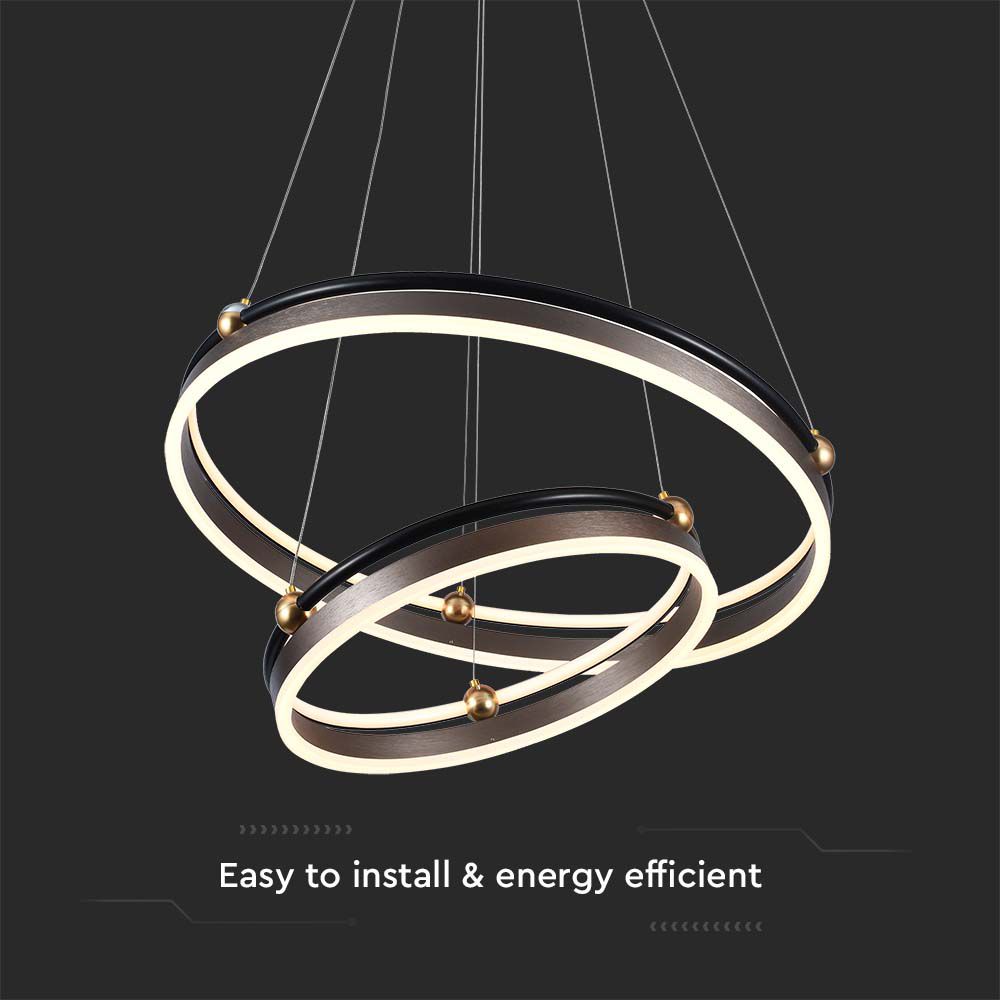 Easy to install & energy efficient