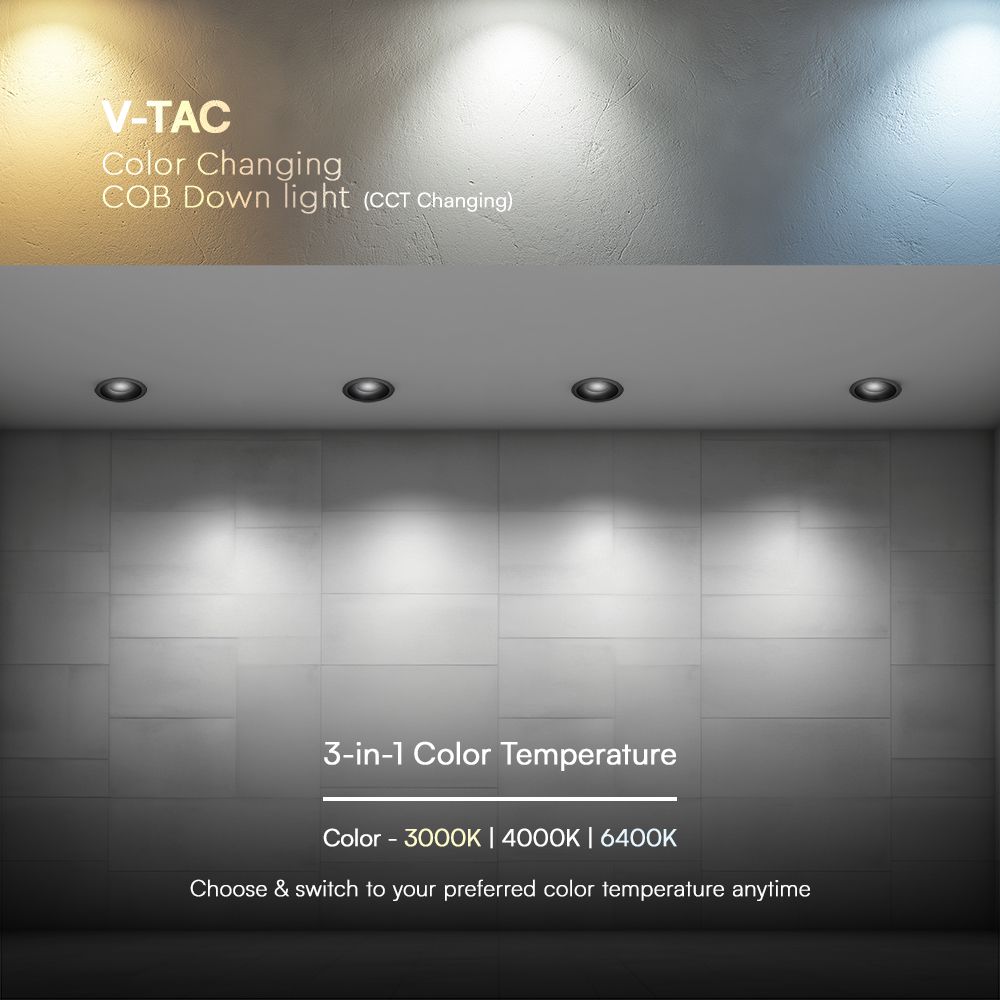 V-TAC
Color Changing
COB Down light (CCT Changing)

3-in-1 Color Temperature

Color - 3000K | 4000K | 6400K

Choose & switch to your preferred color temperature anytime