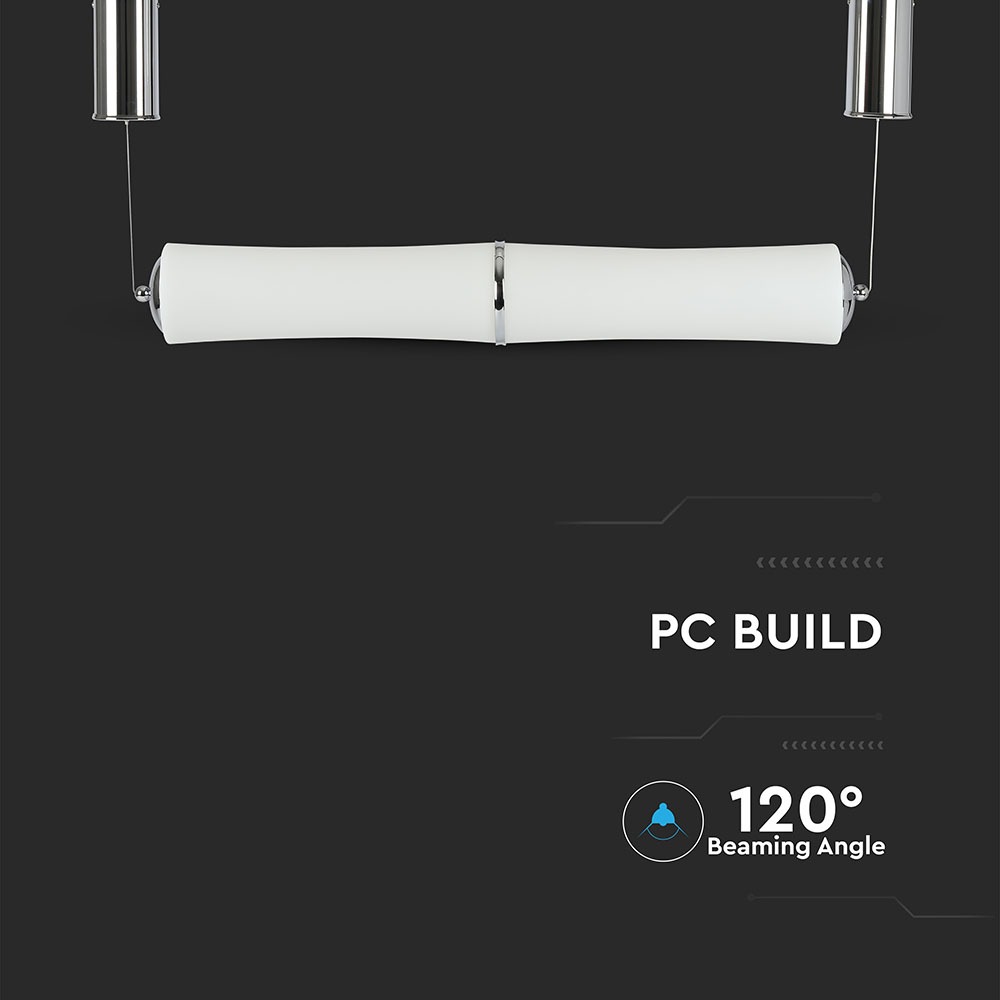 PC BUILD

120°
Beaming Angle