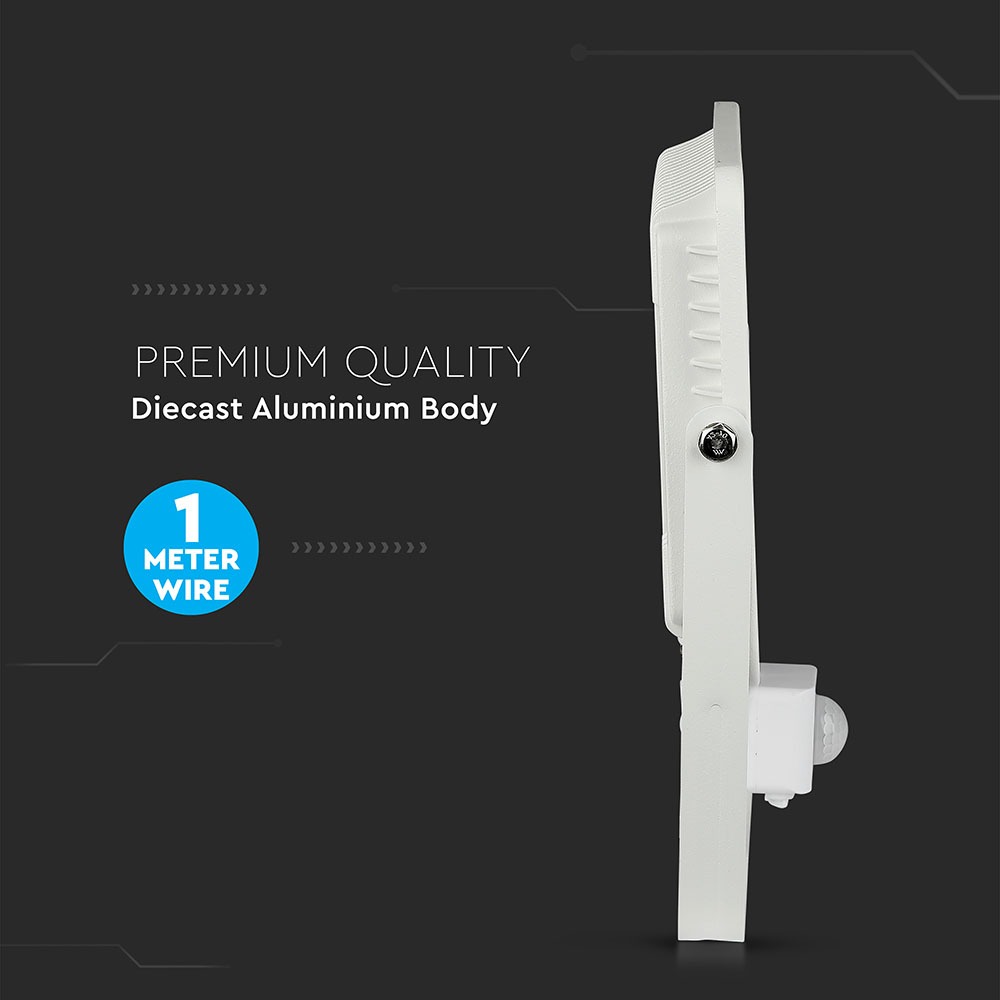 PREMIUM QUALITY
Diecast Aluminium Body

1
METER
WIRE