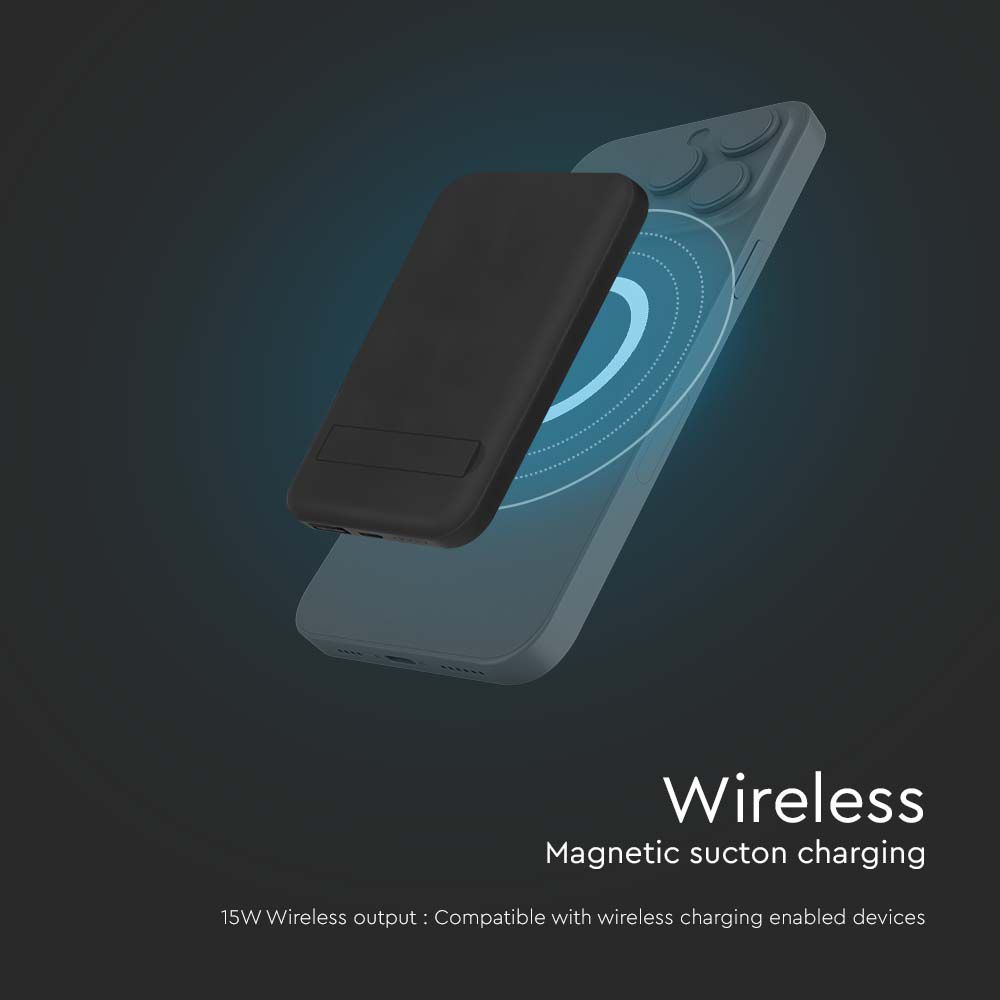 Wireless
Magnetic sucton charging

15W Wireless output : Compatible with wireless charging enabled devices