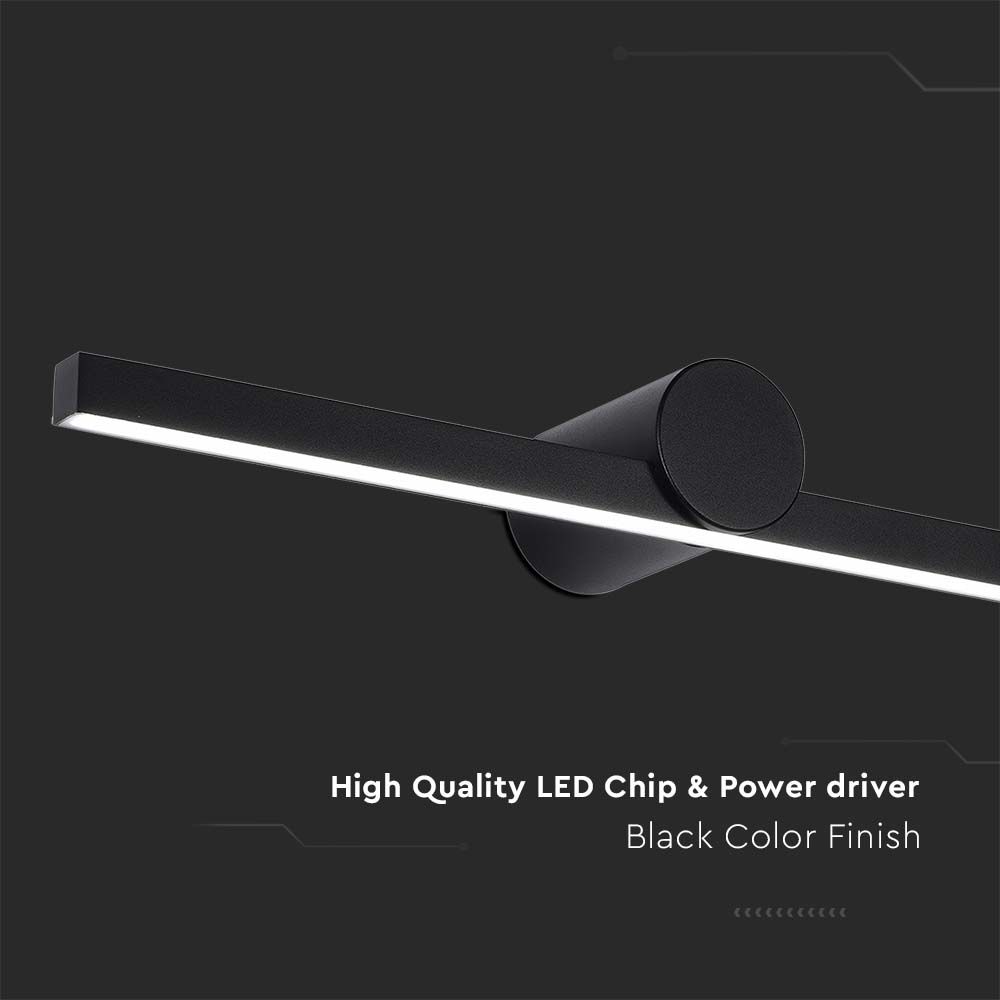 High Quality LED Chip & Power driver
Black Color Finish