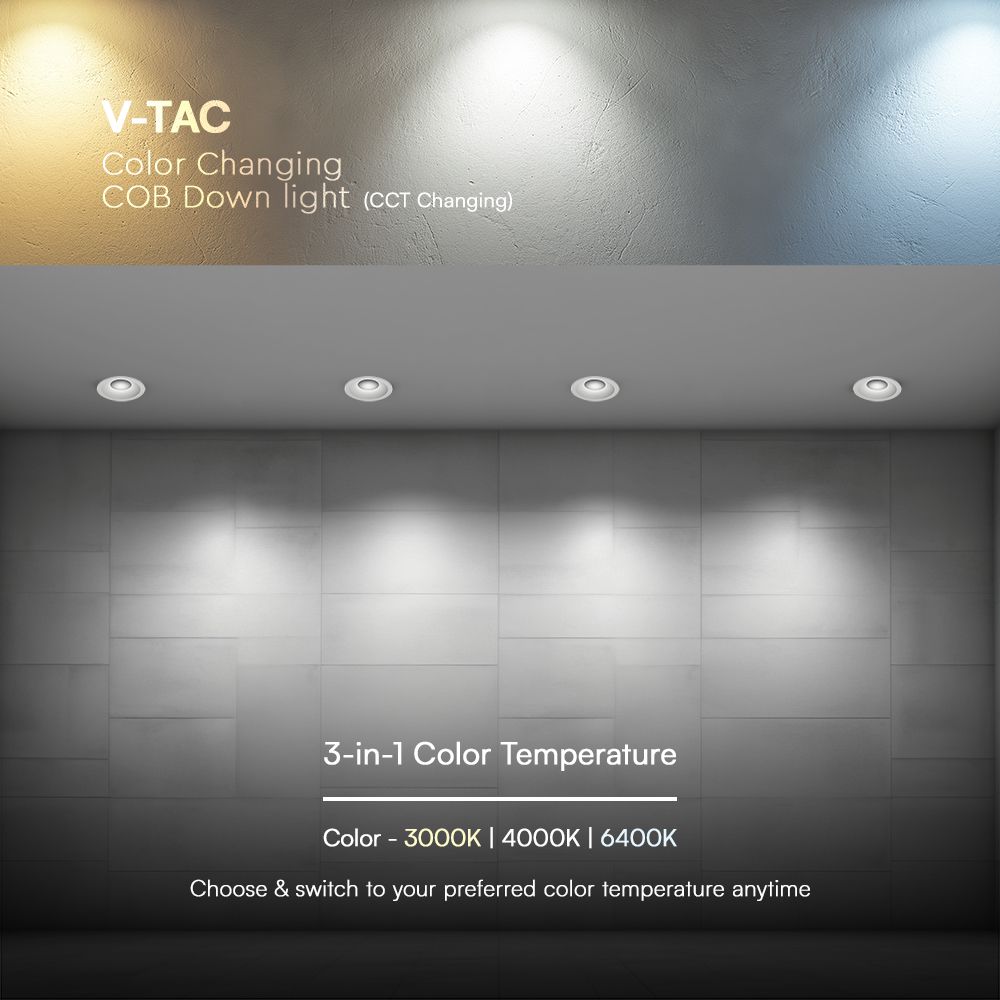 V-TAC
Color Changing
COB Down light (CCT Changing)

3-in-1 Color Temperature

Color - 3000K | 4000K | 6400K

Choose & switch to your preferred color temperature anytime