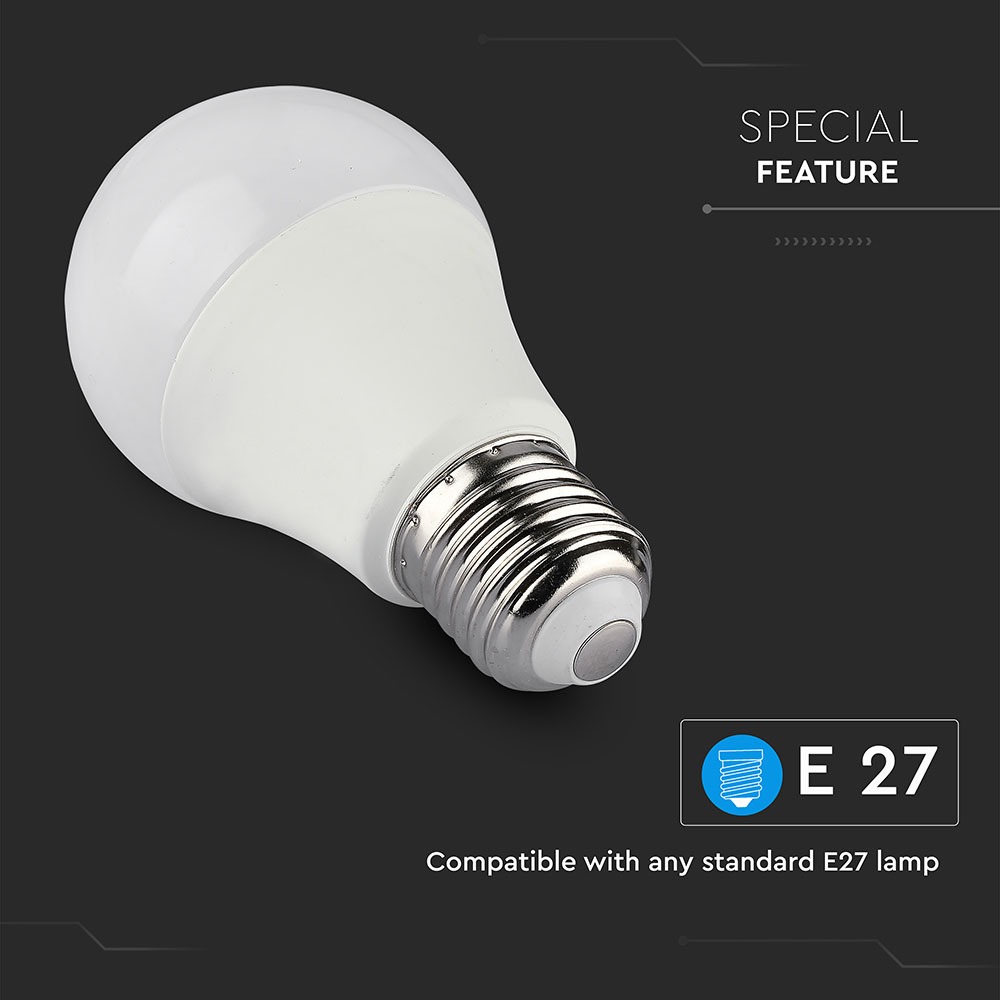 SPECIAL
FEATURE

E 27

Compatible with any standard E27 lamp