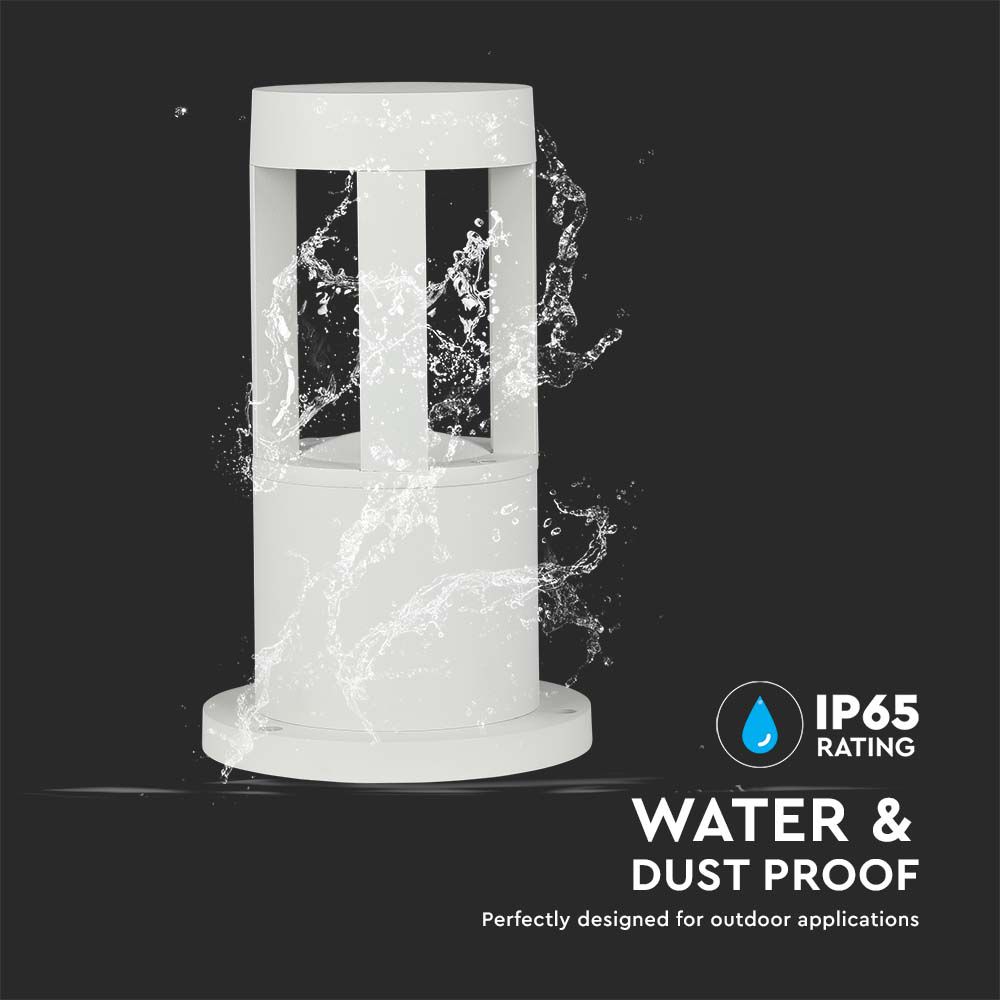 IP65
RATING

WATER &
DUST PROOF

Perfectly designed for outdoor applications