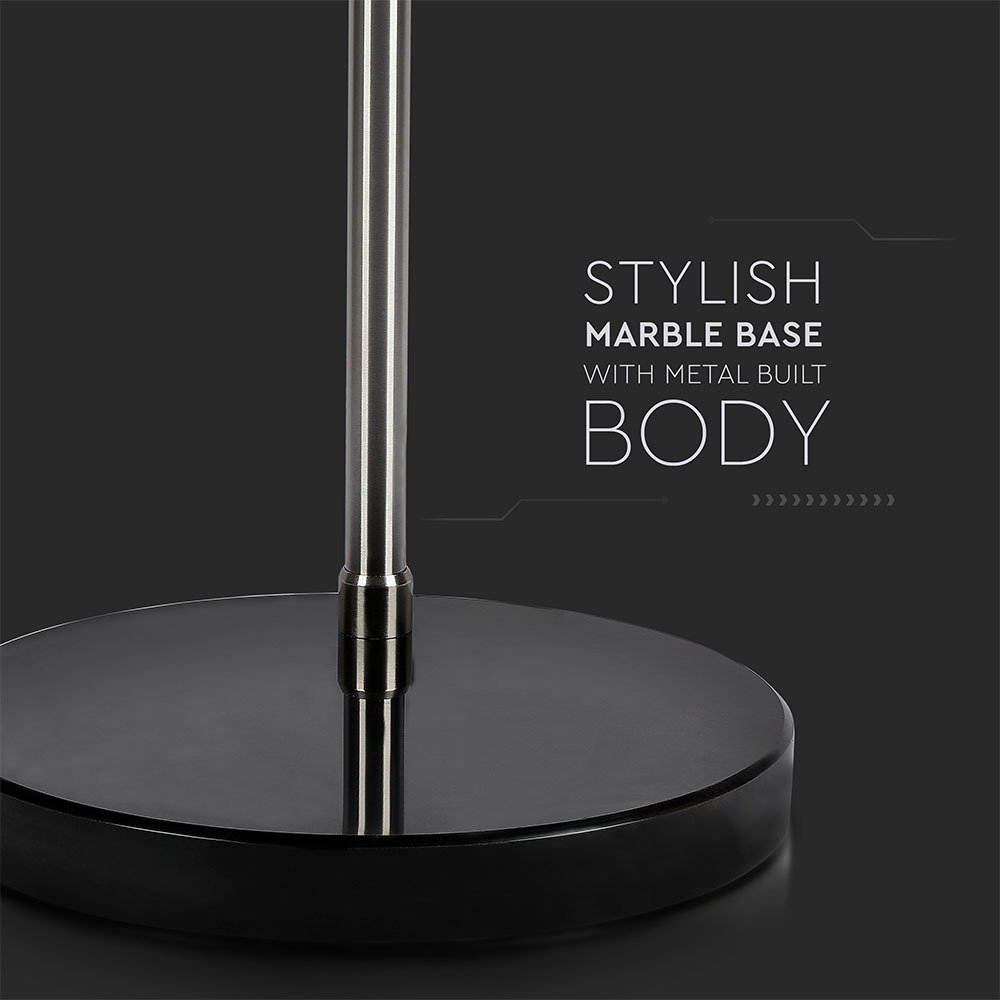 STYLISH
MARBLE BASE
WITH METAL BUILT
BODY