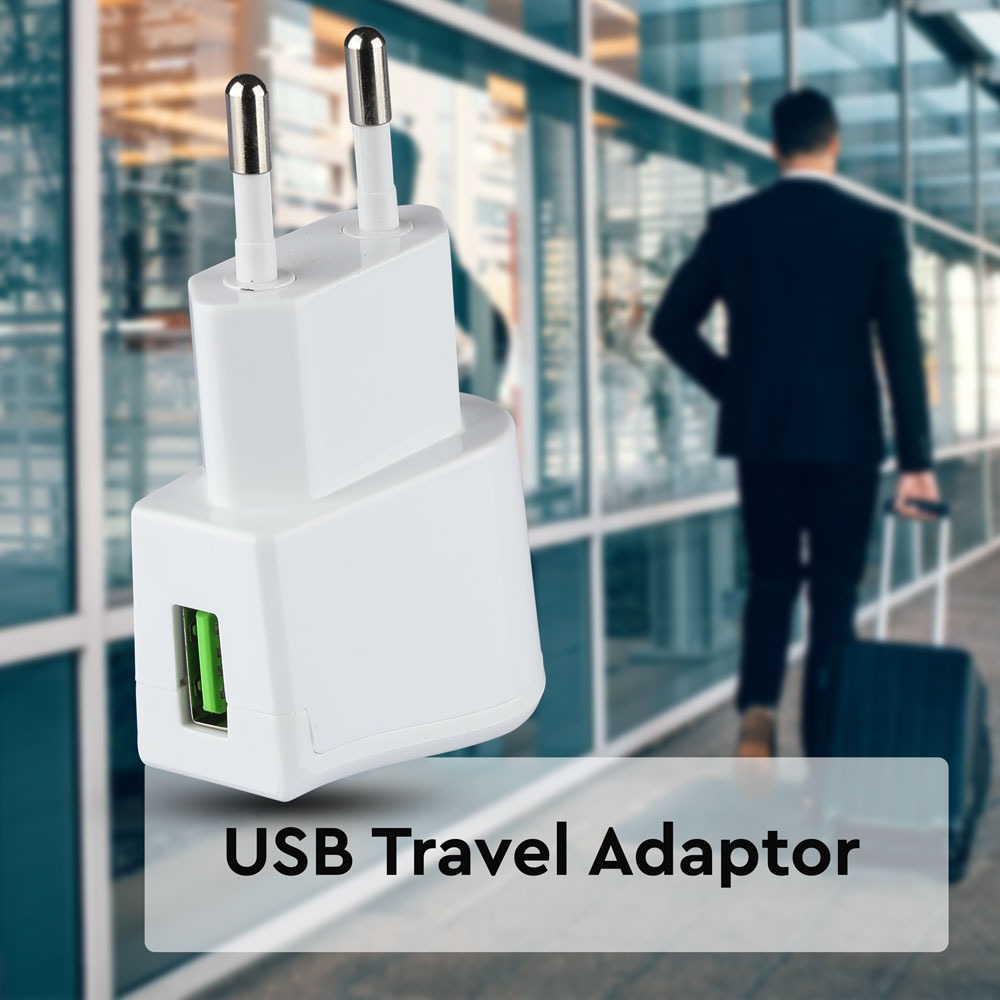 USB Travel Adaptor