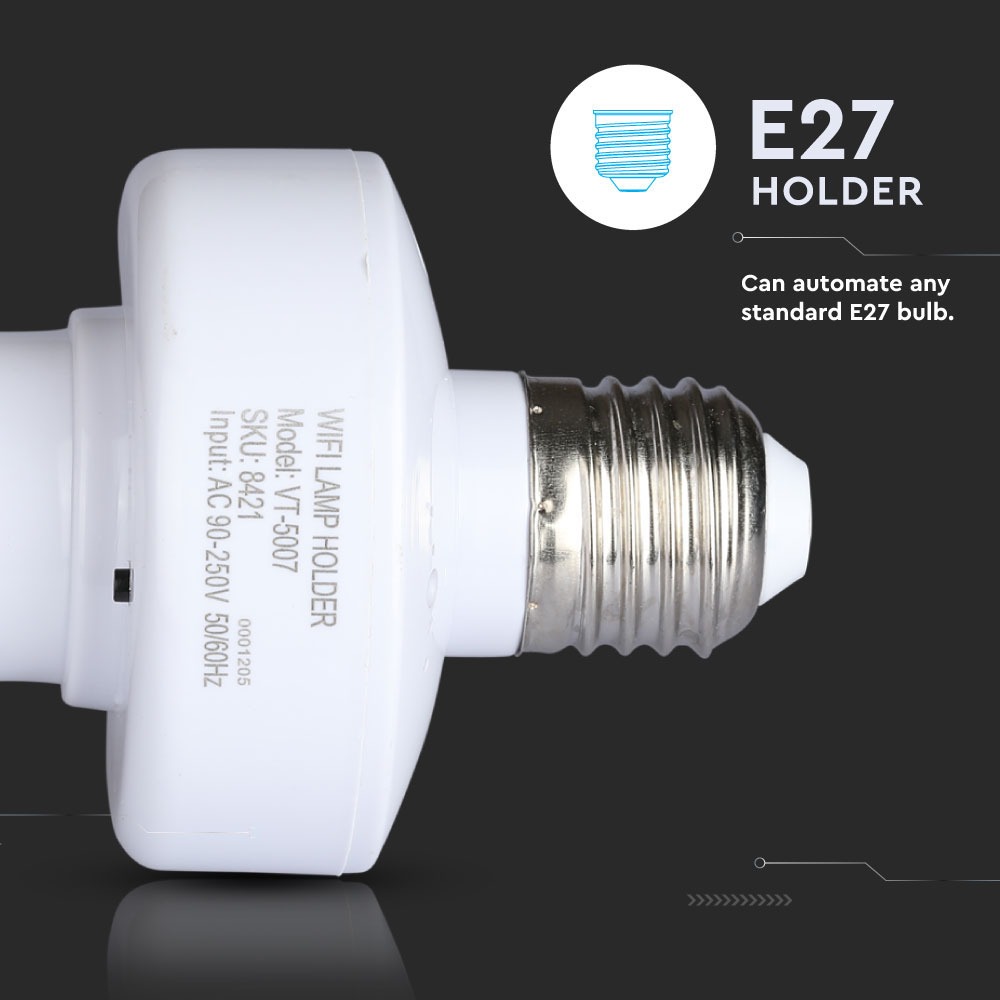 E27
HOLDER

Can automate any standard E27 bulb.

WIFI LAMP HOLDER
Model: VT-5007
SKU: 8421
Input: AC 90-250V 50/60Hz
0001205