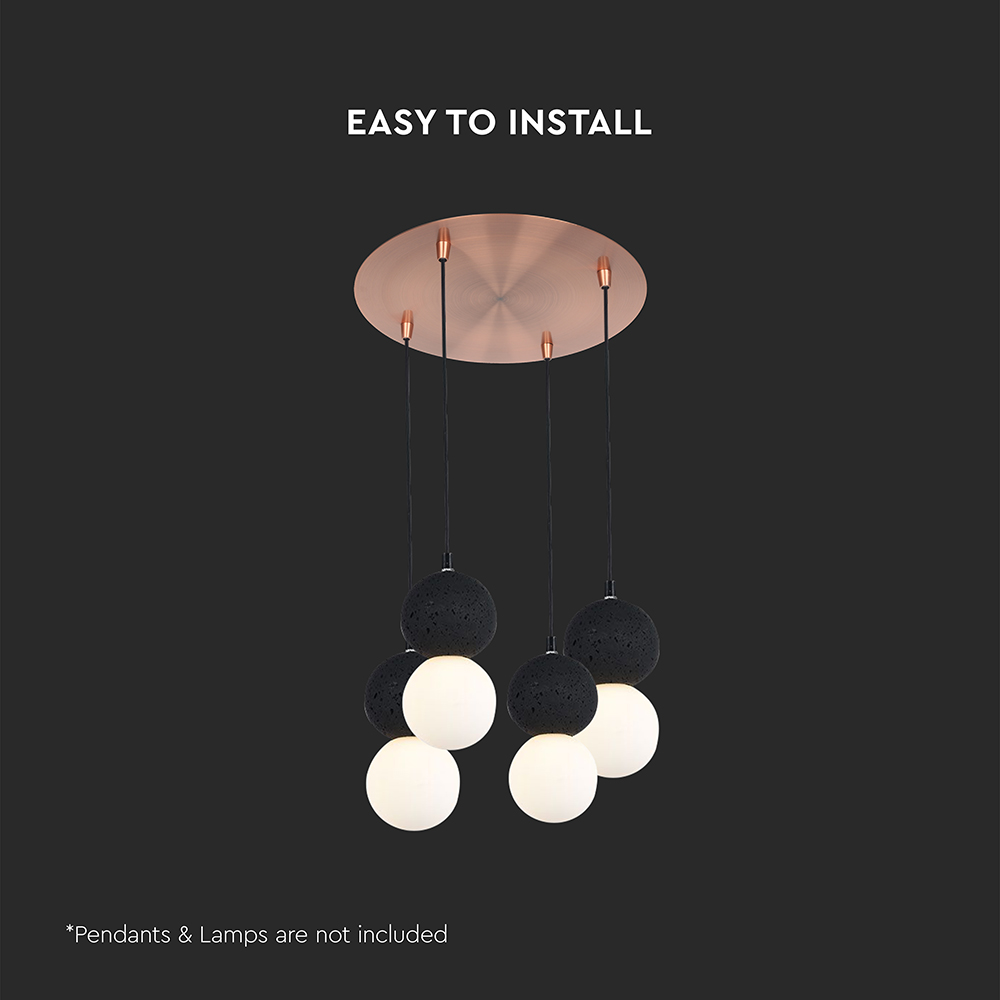 EASY TO INSTALL

*Pendants & Lamps are not included