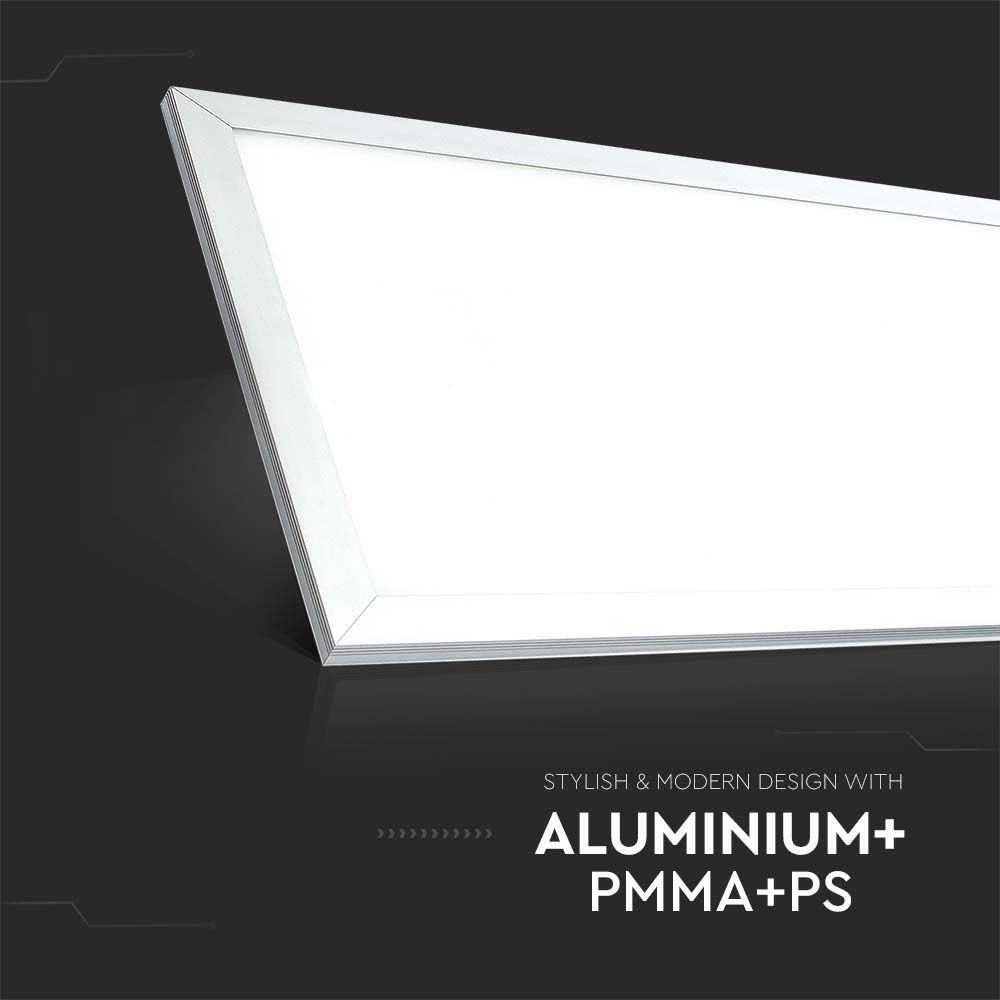 STYLISH & MODERN DESIGN WITH
ALUMINIUM+
PMMA+PS