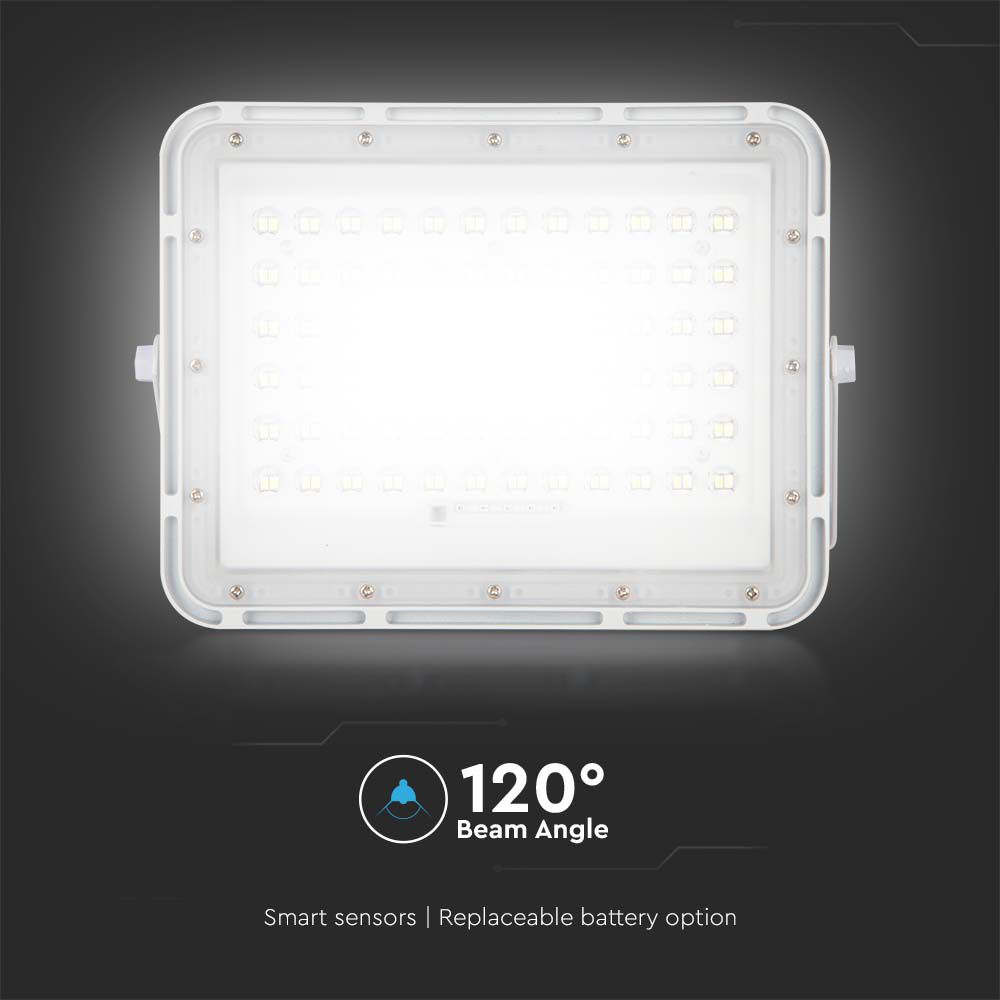 120°
Beam Angle

Smart sensors | Replaceable battery option