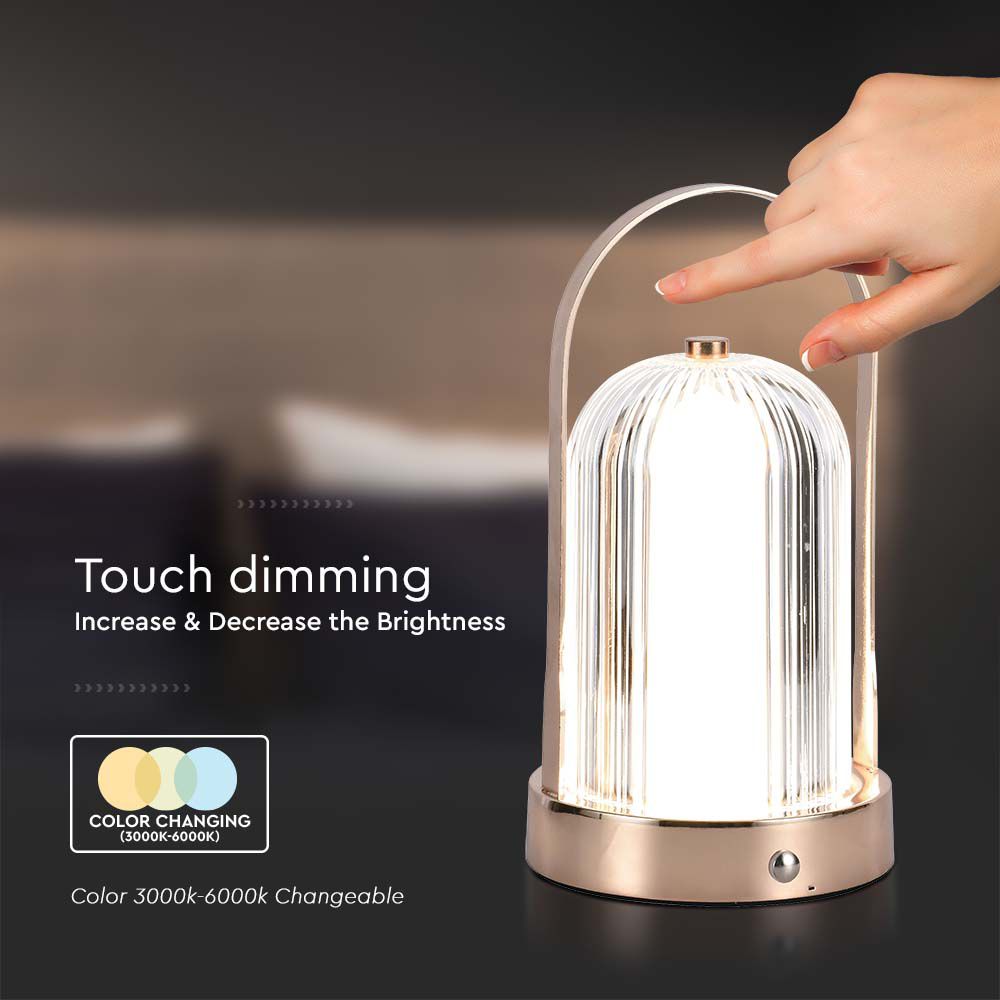 Touch dimming
Increase & Decrease the Brightness

COLOR CHANGING
(3000K-6000K)

Color 3000k-6000k Changeable