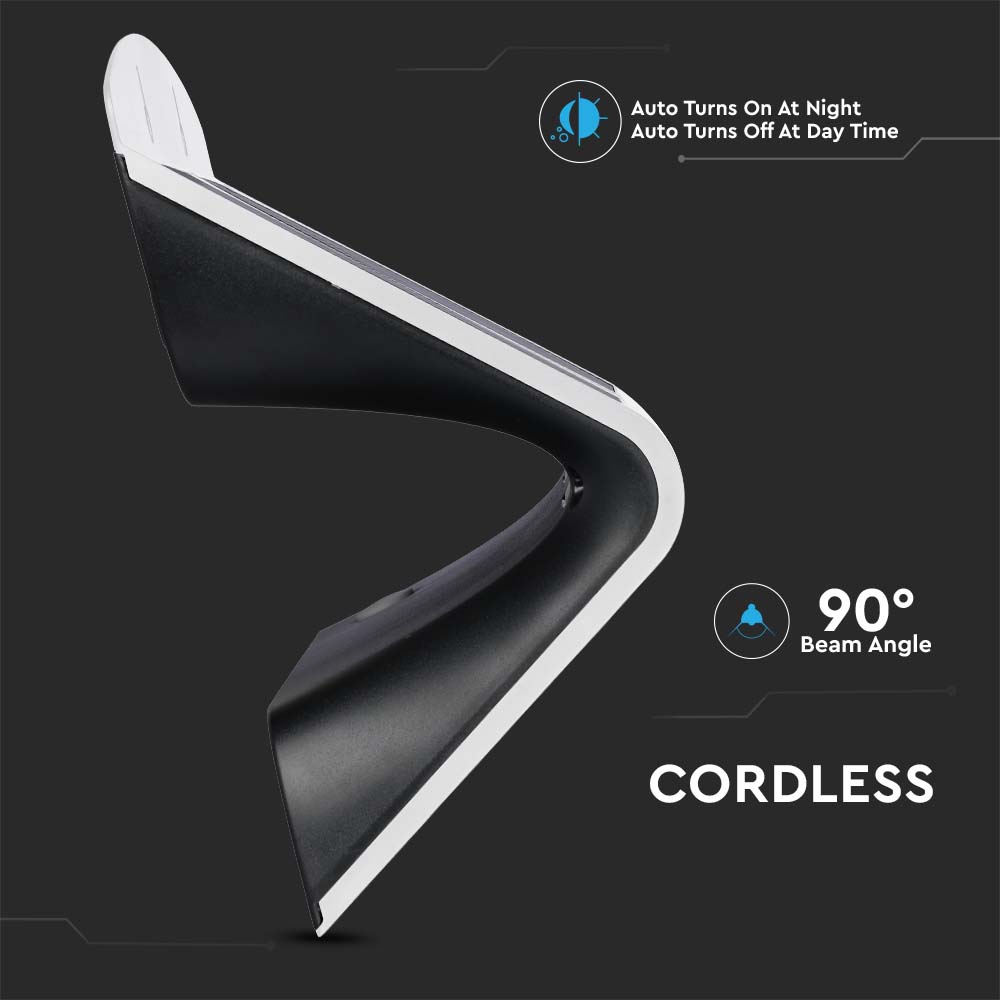 Auto Turns On At Night
Auto Turns Off At Day Time

90°
Beam Angle

CORDLESS