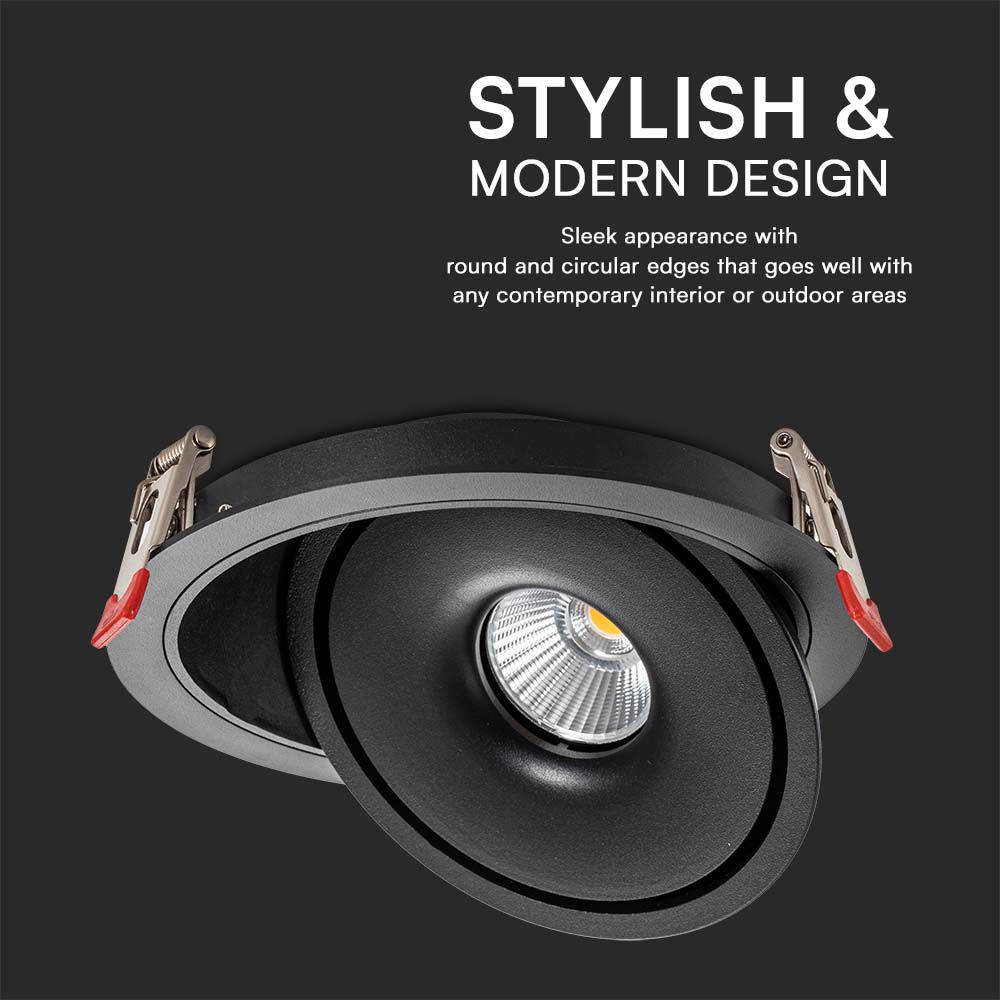 STYLISH &
MODERN DESIGN

Sleek appearance with round and circular edges that goes well with any contemporary interior or outdoor areas