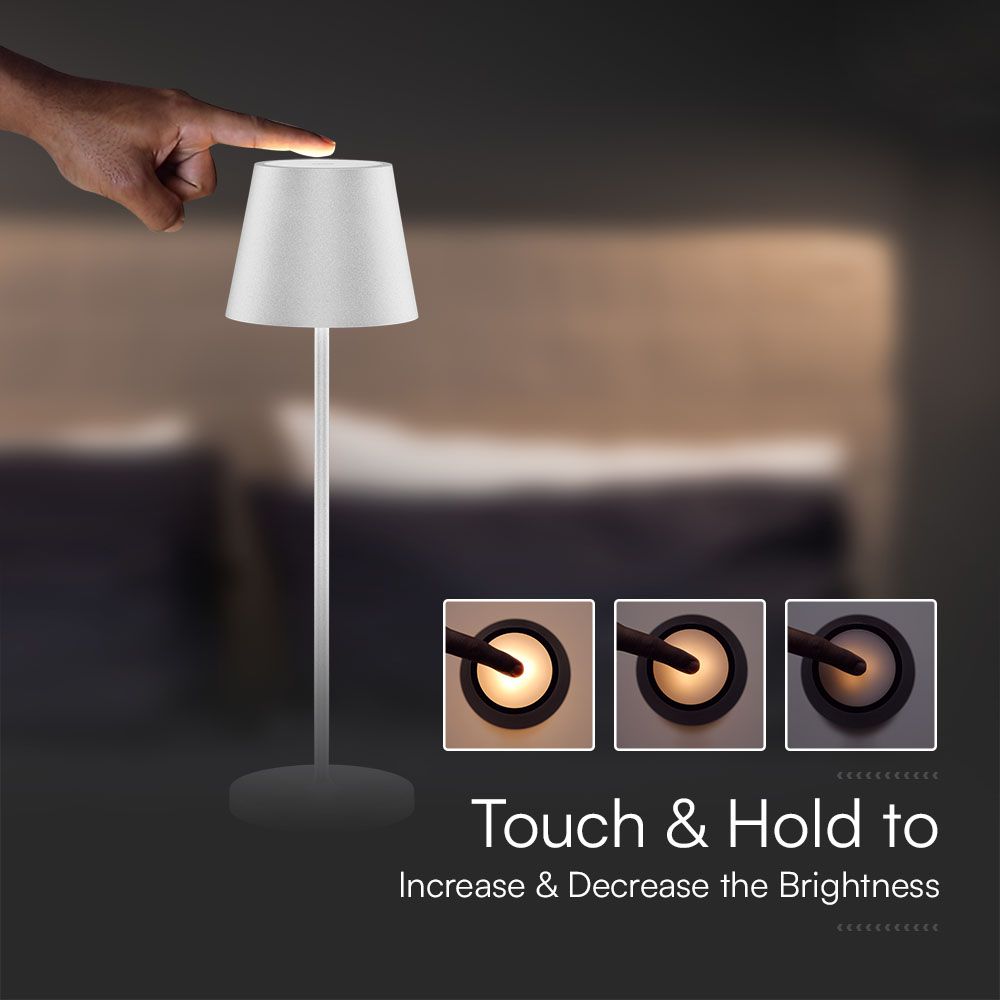 Touch & Hold to
Increase & Decrease the Brightness