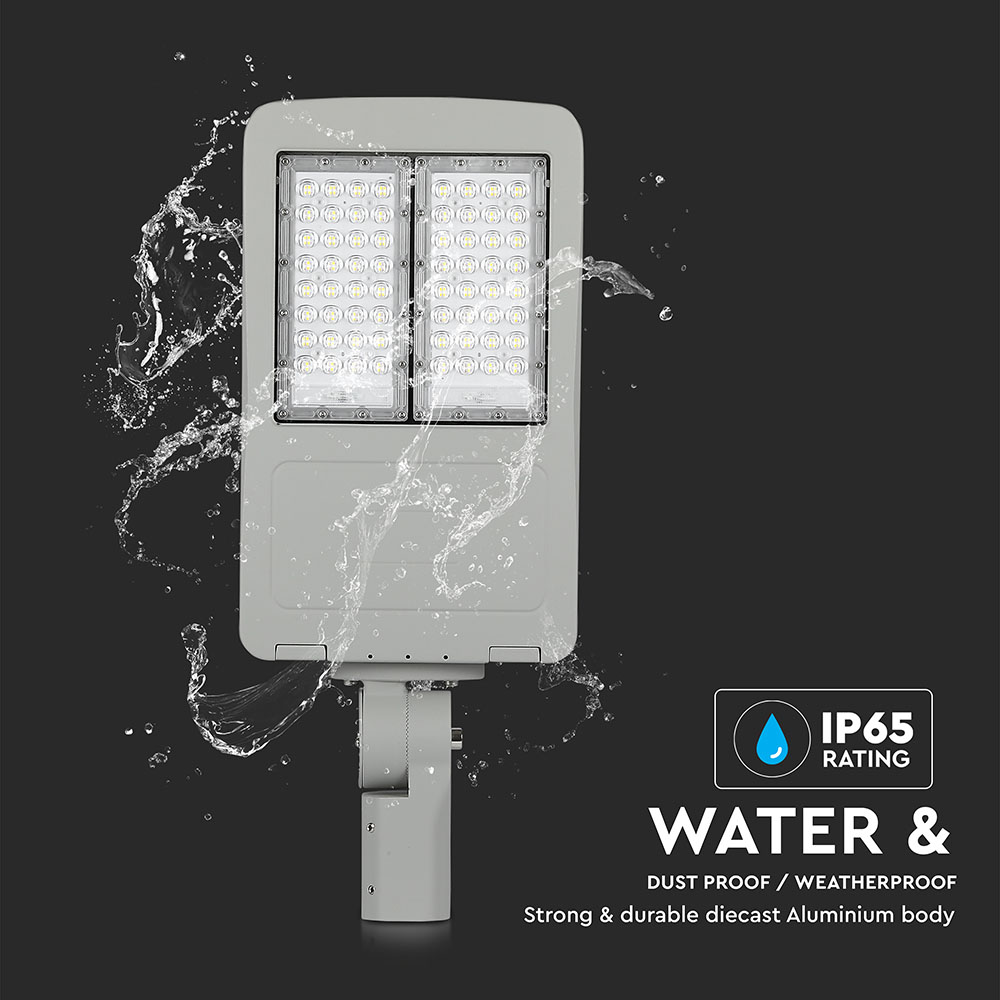 IP65
RATING

WATER &

DUST PROOF / WEATHERPROOF

Strong & durable diecast Aluminium body