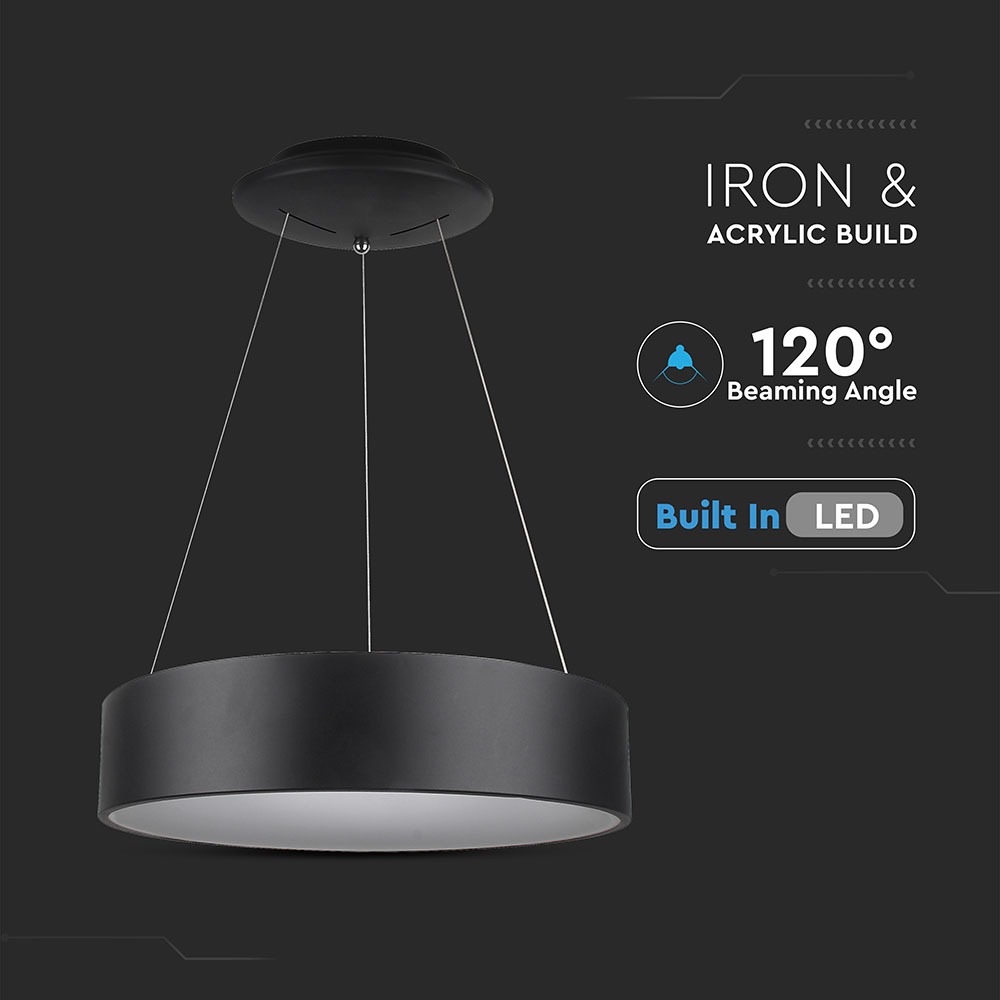 IRON &
ACRYLIC BUILD

120°
Beaming Angle

Built In LED