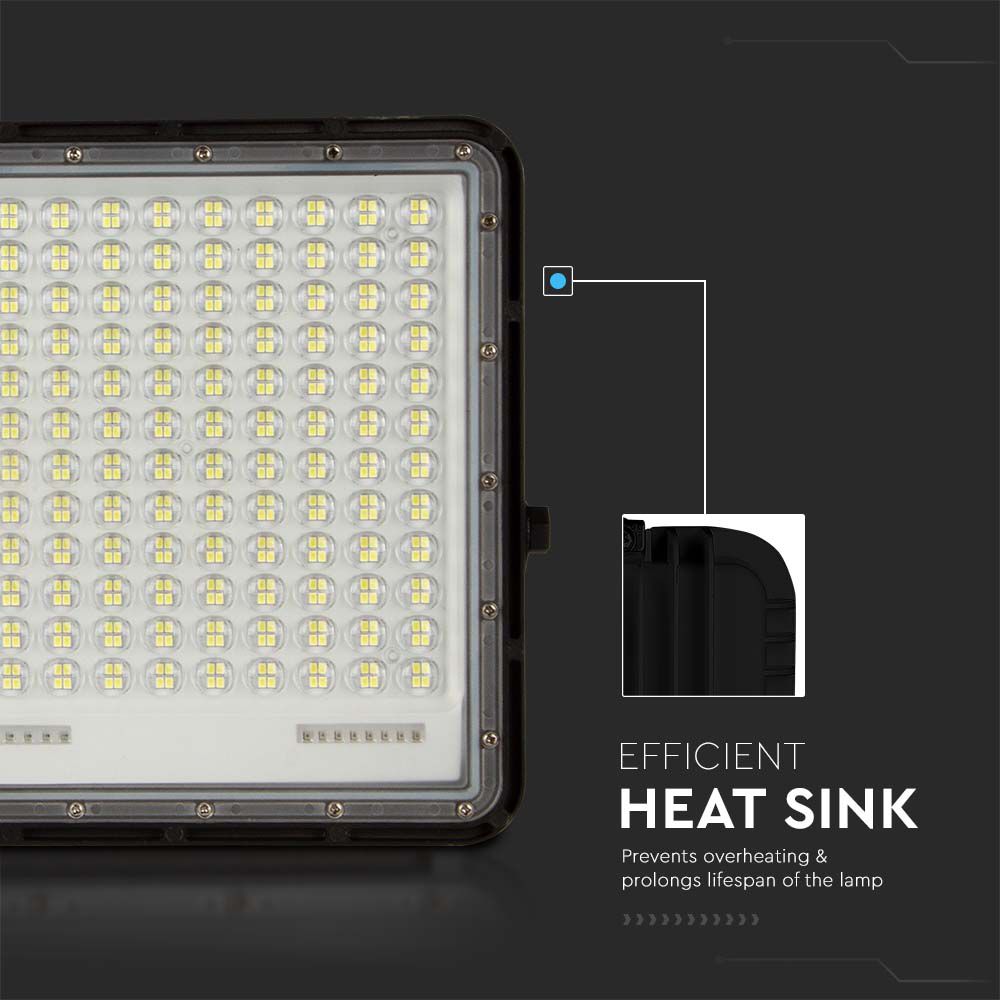 EFFICIENT
HEAT SINK

Prevents overheating & prolongs lifespan of the lamp