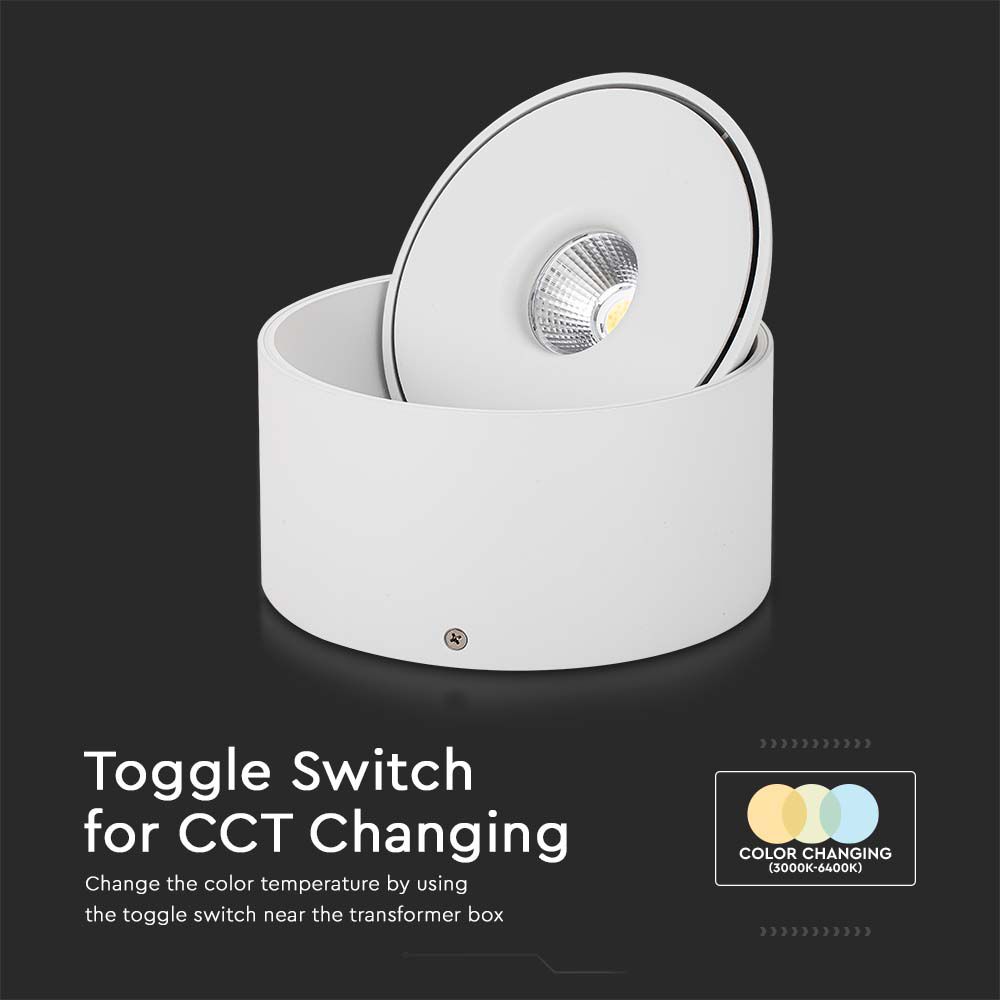 Toggle Switch for CCT Changing

Change the color temperature by using the toggle switch near the transformer box

COLOR CHANGING
(3000K-6400K)