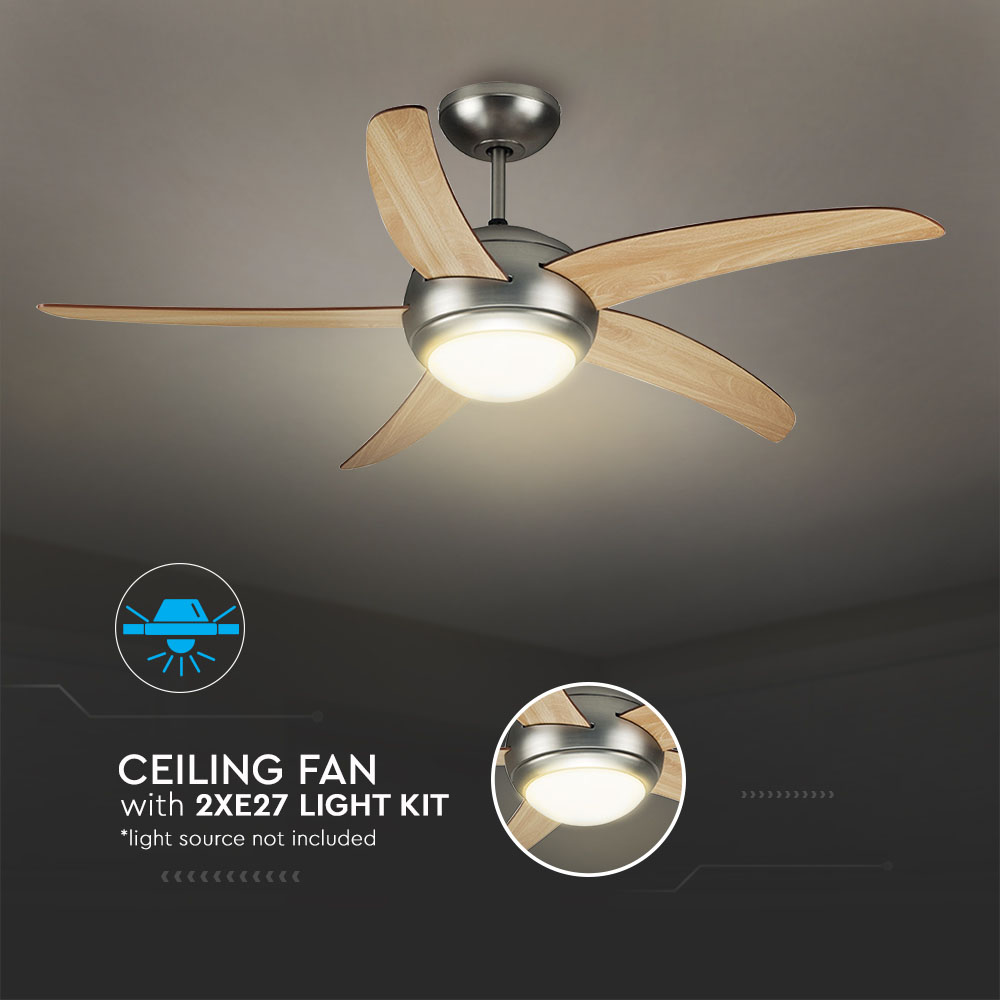 CEILING FAN
with 2XE27 LIGHT KIT
*light source not included