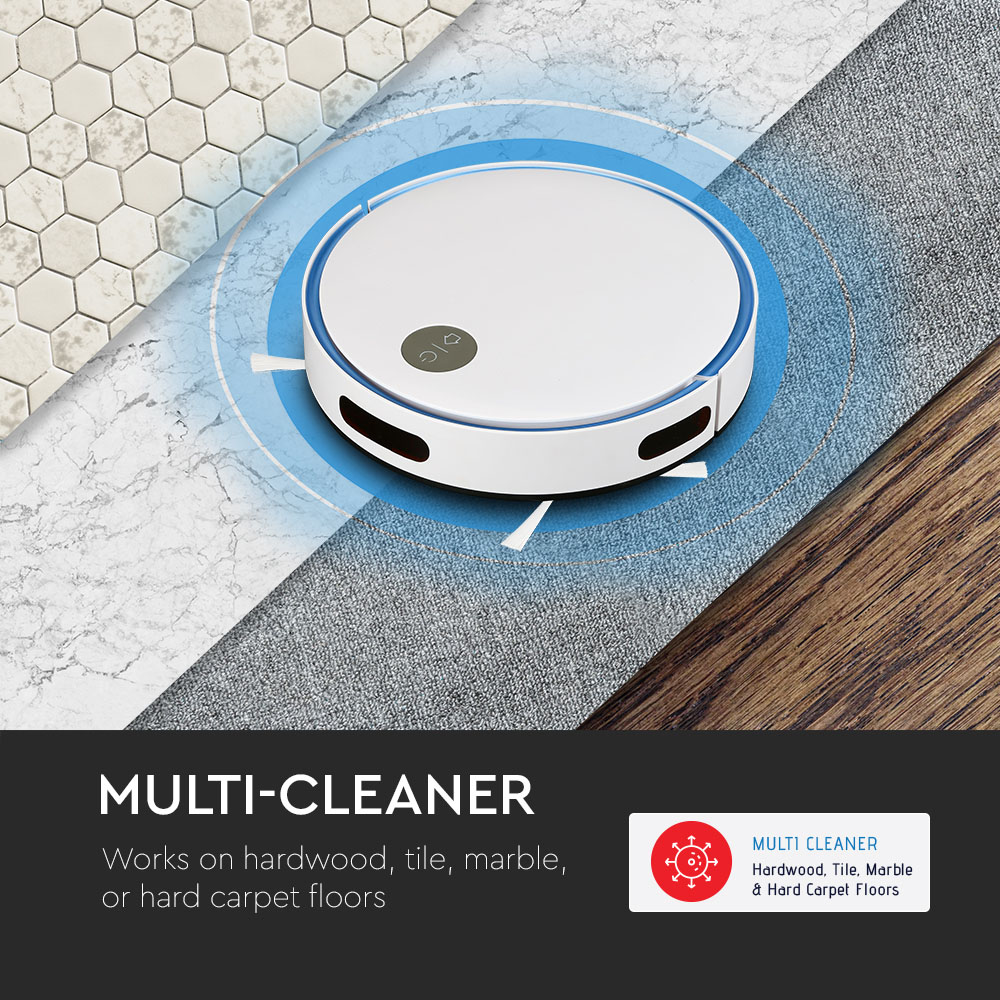 MULTI-CLEANER

Works on hardwood, tile, marble, or hard carpet floors

MULTI CLEANER
Hardwood, Tile, Marble & Hard Carpet Floors