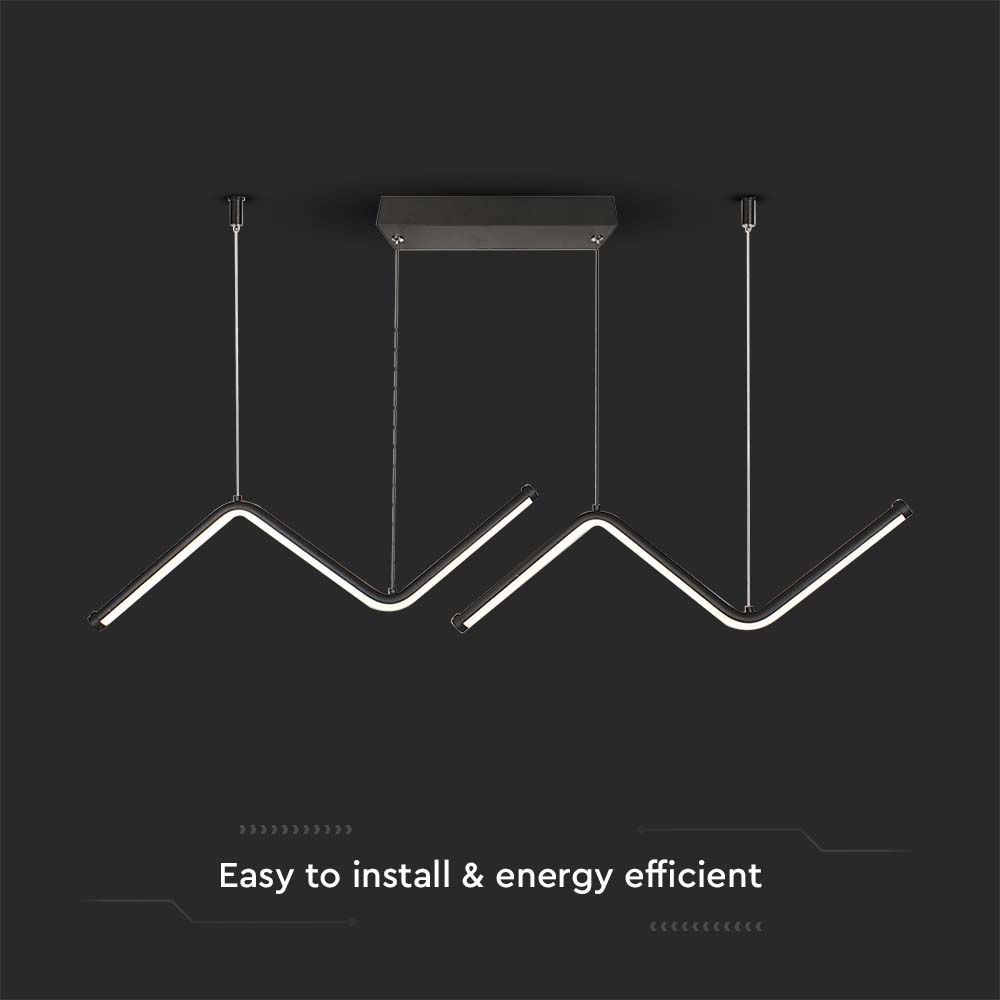 Easy to install & energy efficient