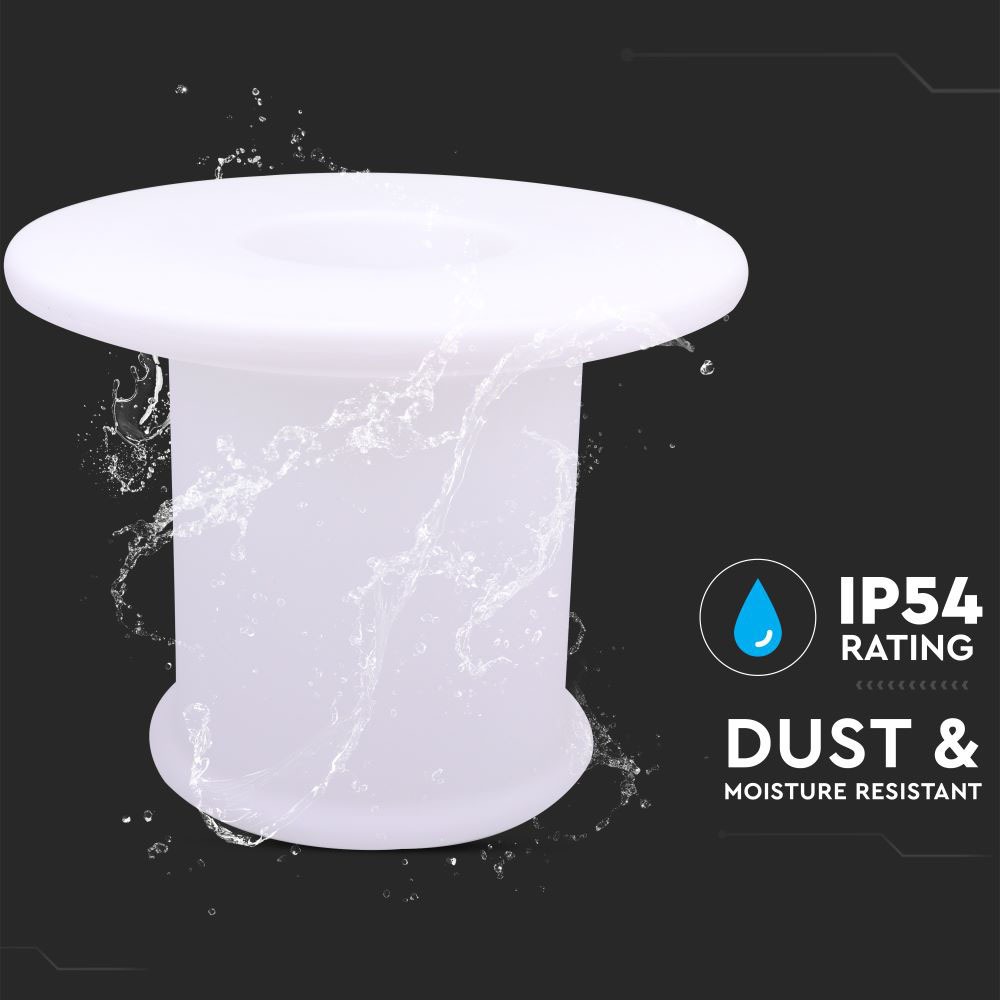 IP54
RATING

DUST &
MOISTURE RESISTANT