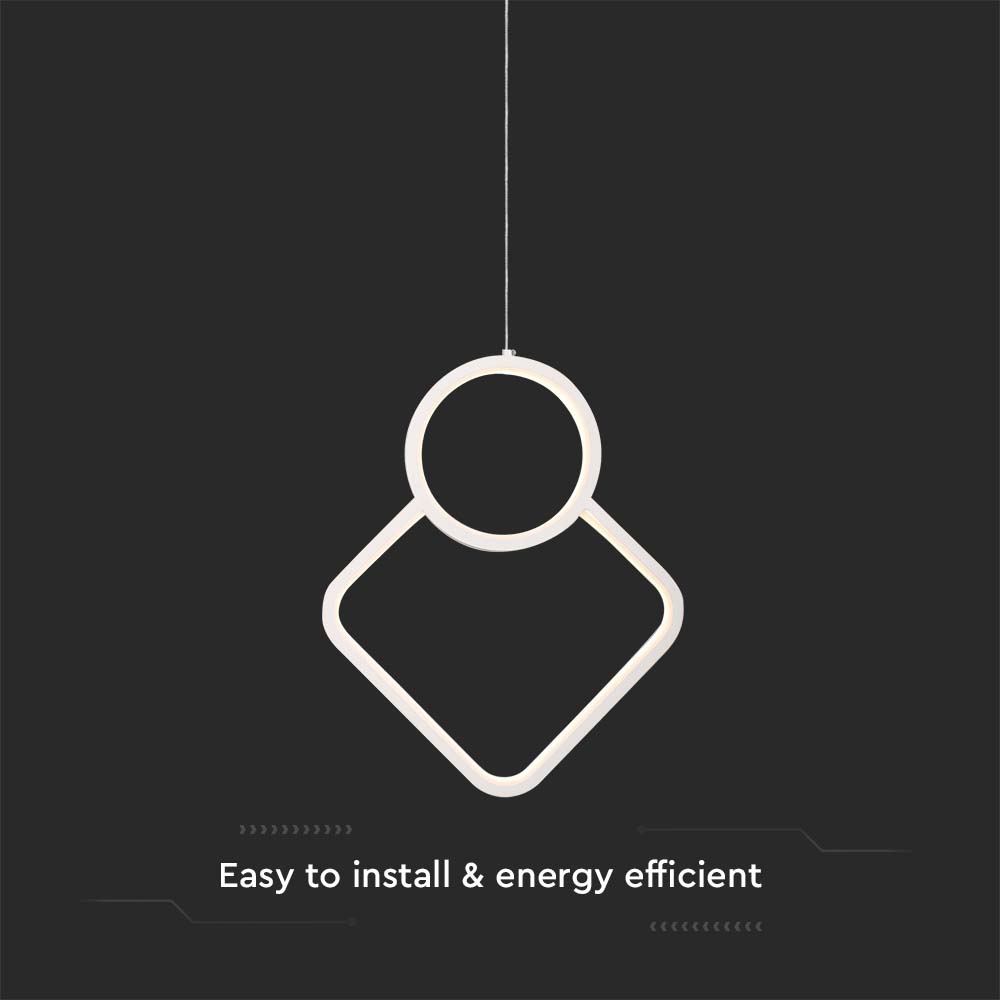 Easy to install & energy efficient