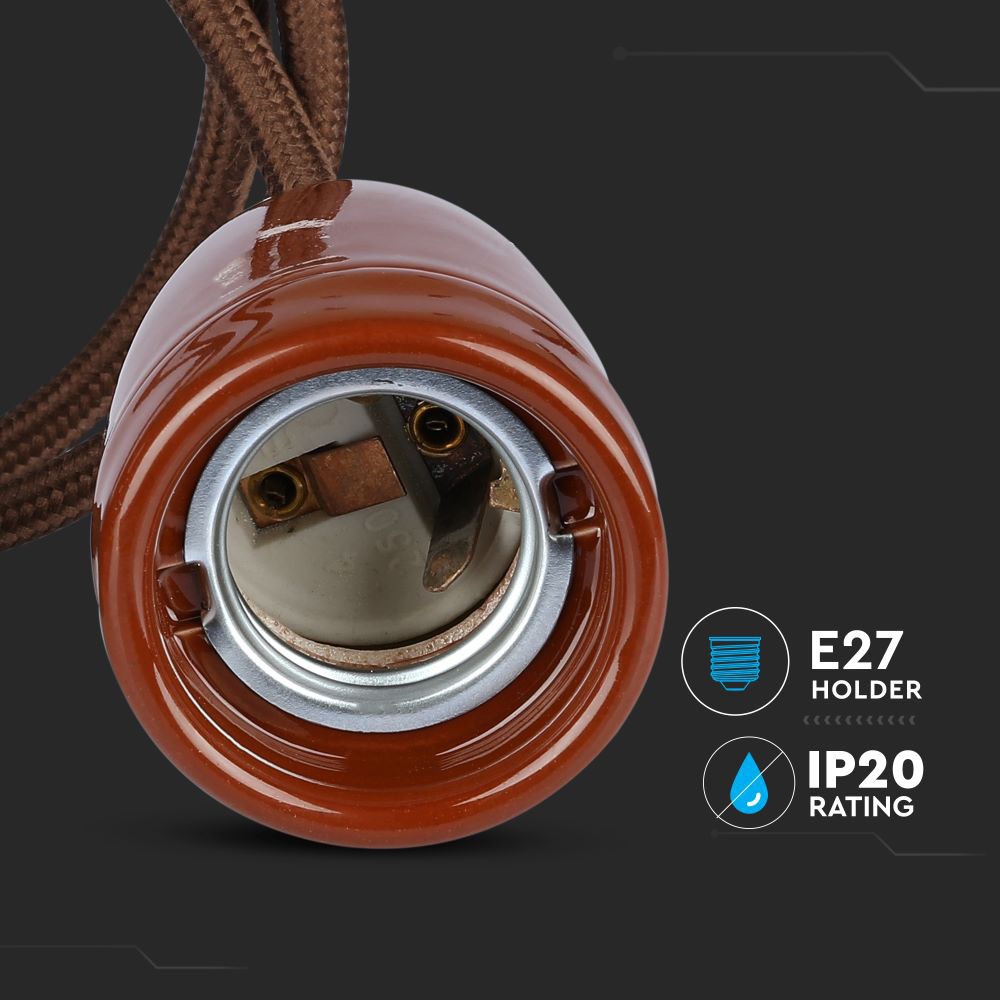 E27
HOLDER

IP20
RATING