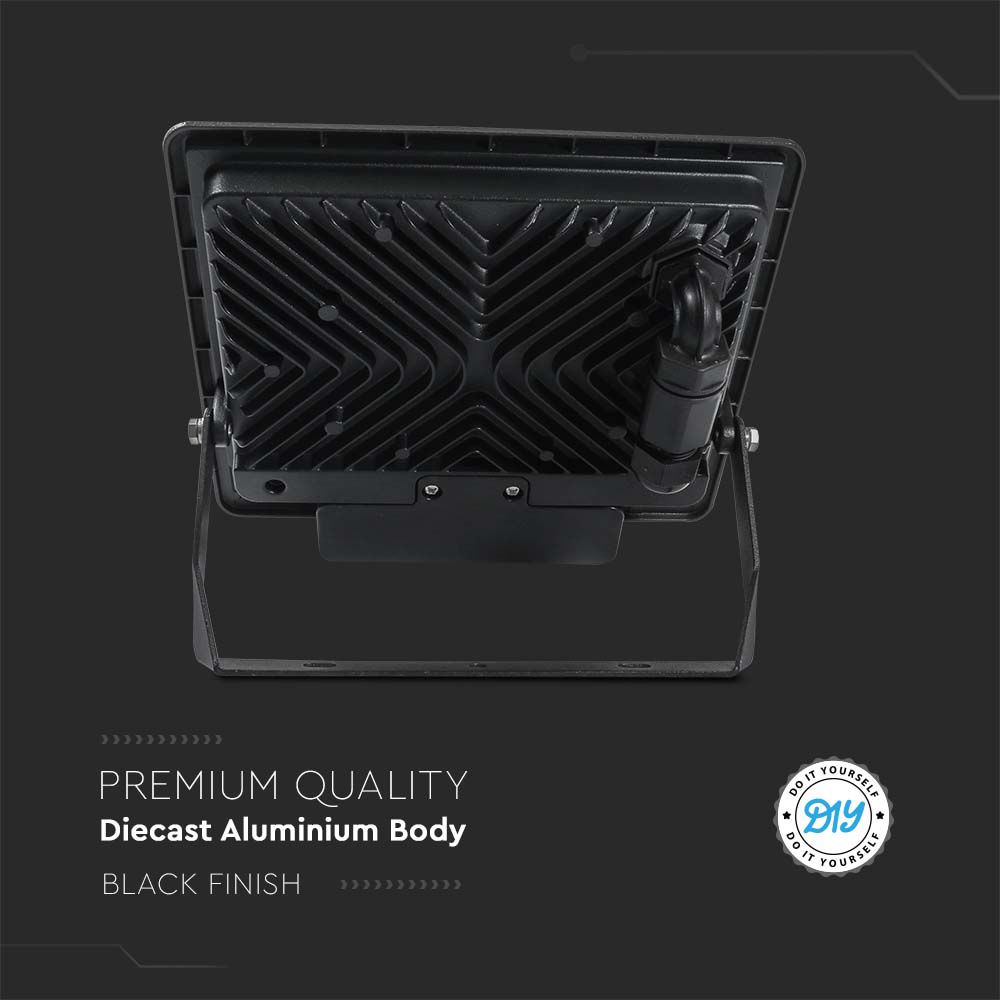 PREMIUM QUALITY
Diecast Aluminium Body
BLACK FINISH

DO IT YOURSELF
DIY
DO IT YOURSELF