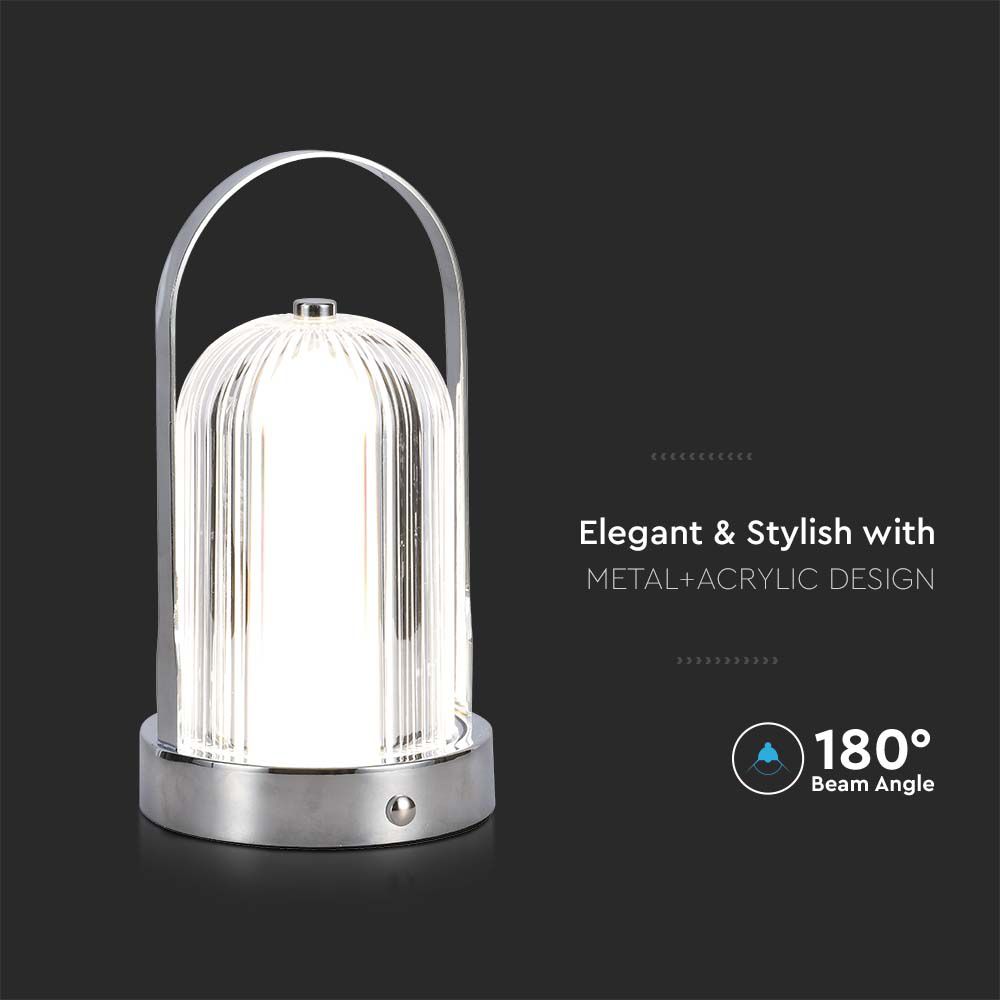 Elegant & Stylish with
METAL+ACRYLIC DESIGN

180°
Beam Angle