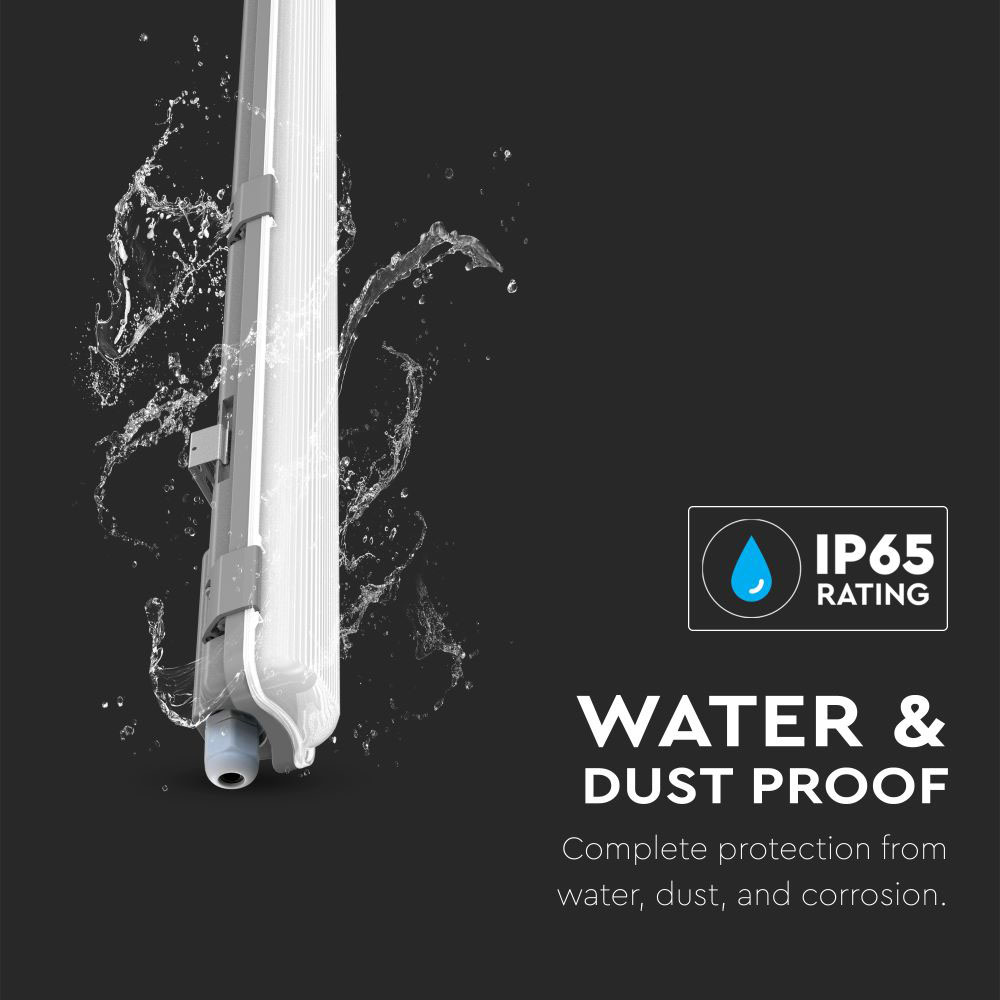 IP65
RATING

WATER &
DUST PROOF

Complete protection from water, dust, and corrosion.