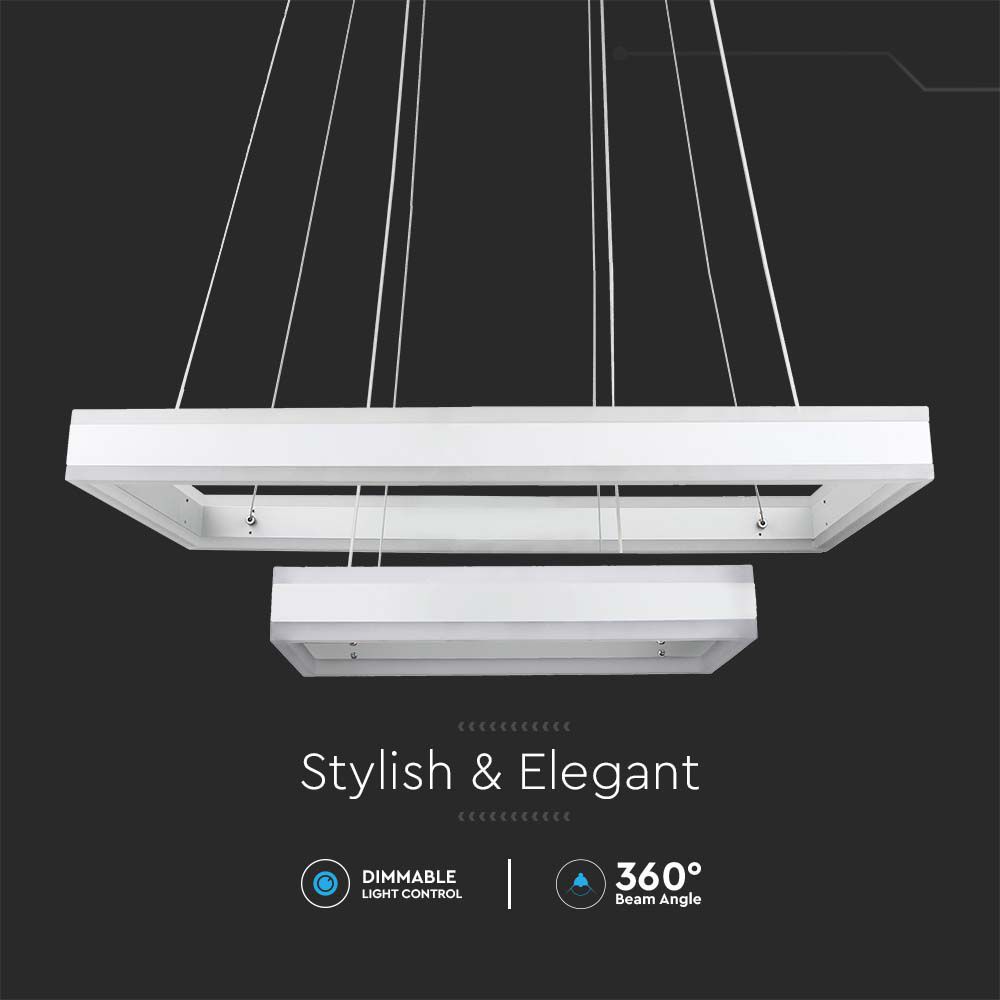 Stylish & Elegant

DIMMABLE
LIGHT CONTROL

360°
Beam Angle