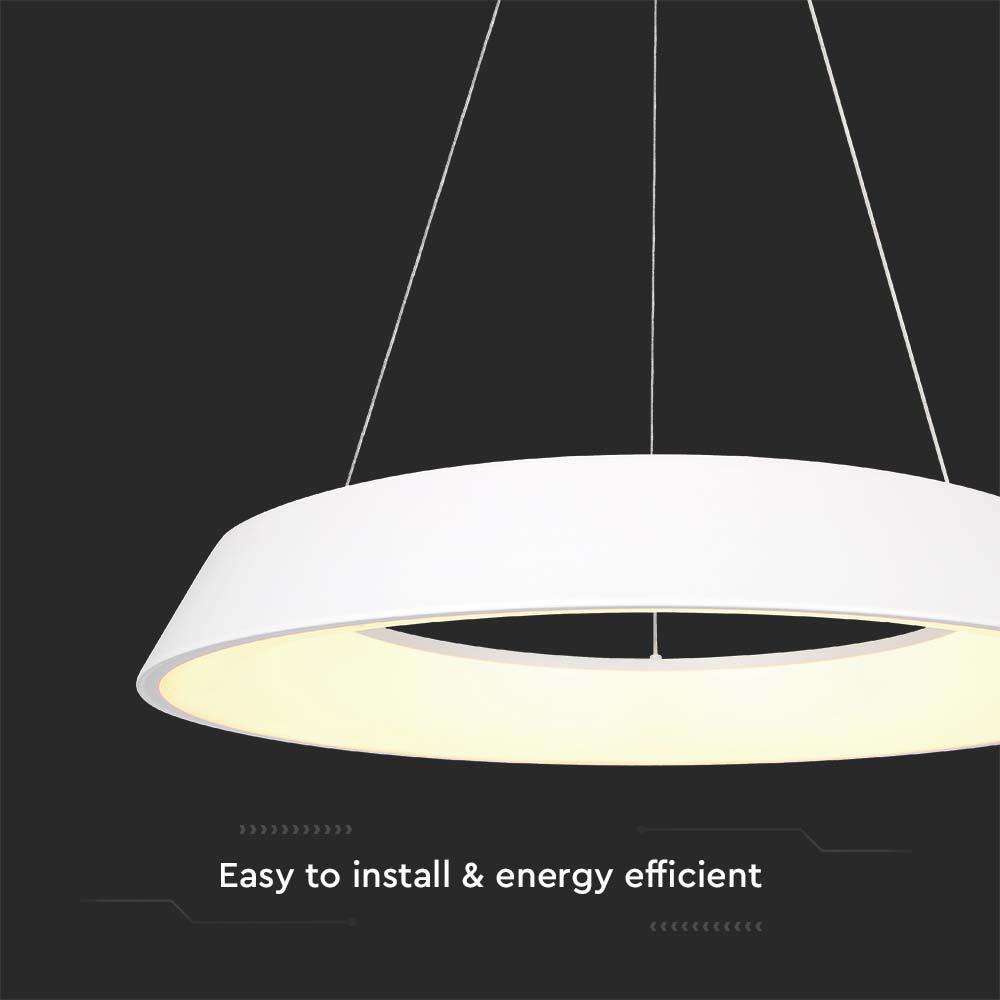 Easy to install & energy efficient