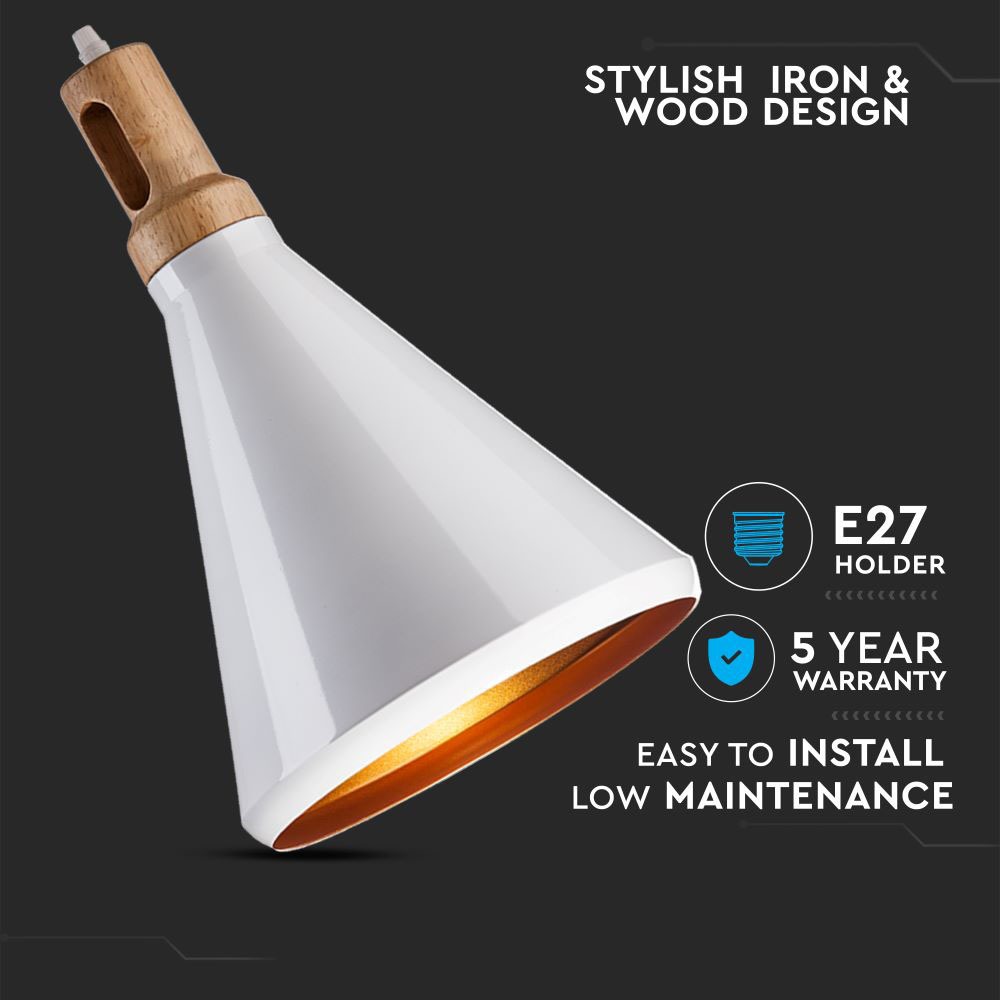 STYLISH IRON & WOOD DESIGN

E27 HOLDER

5 YEAR WARRANTY

EASY TO INSTALL
LOW MAINTENANCE