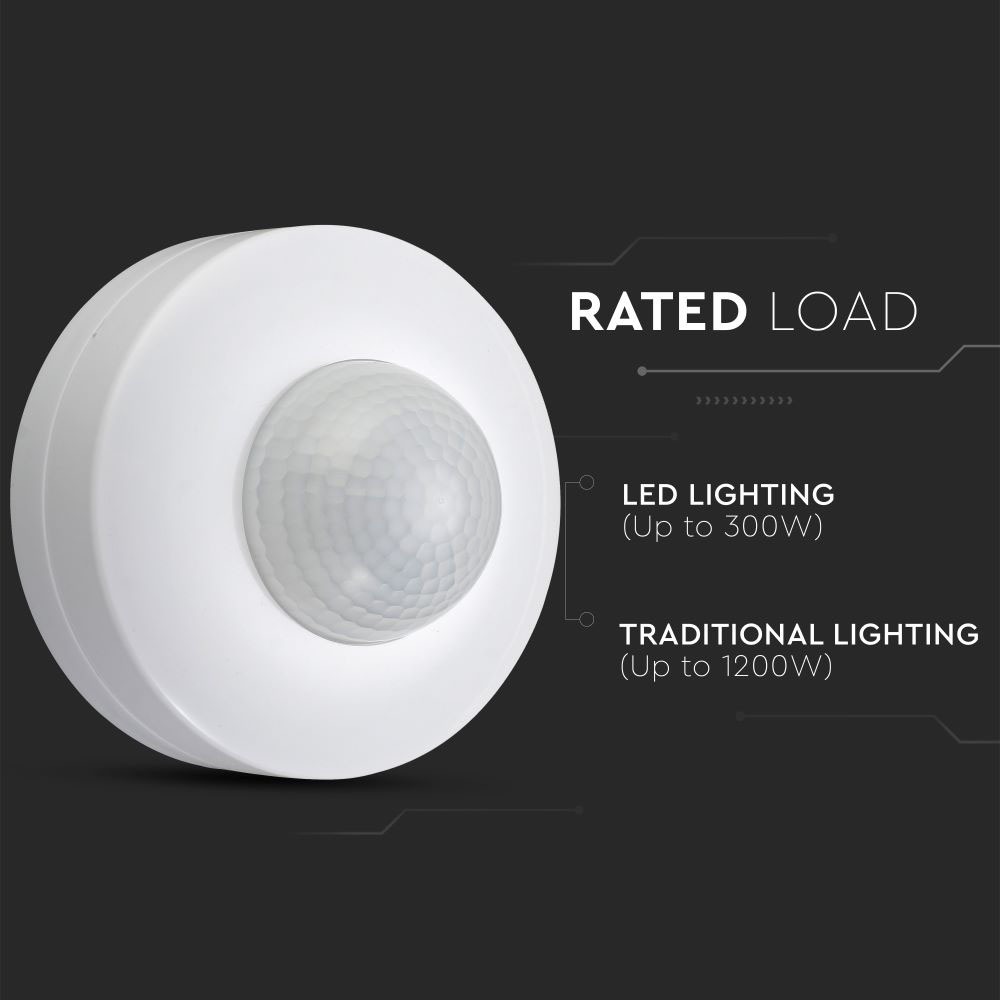 RATED LOAD

LED LIGHTING
(Up to 300W)

TRADITIONAL LIGHTING
(Up to 1200W)