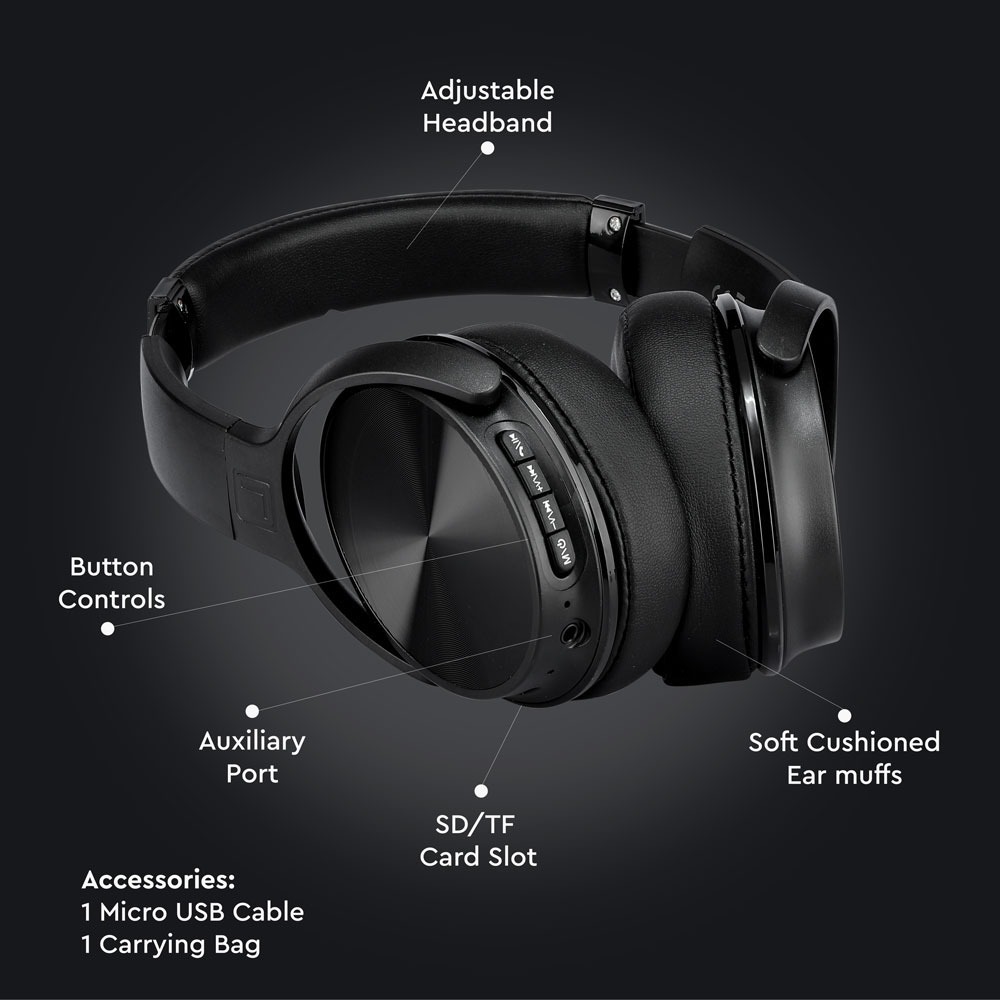 Adjustable Headband

Button Controls

Auxiliary Port

SD/TF Card Slot

Soft Cushioned Ear muffs

Accessories:
1 Micro USB Cable
1 Carrying Bag