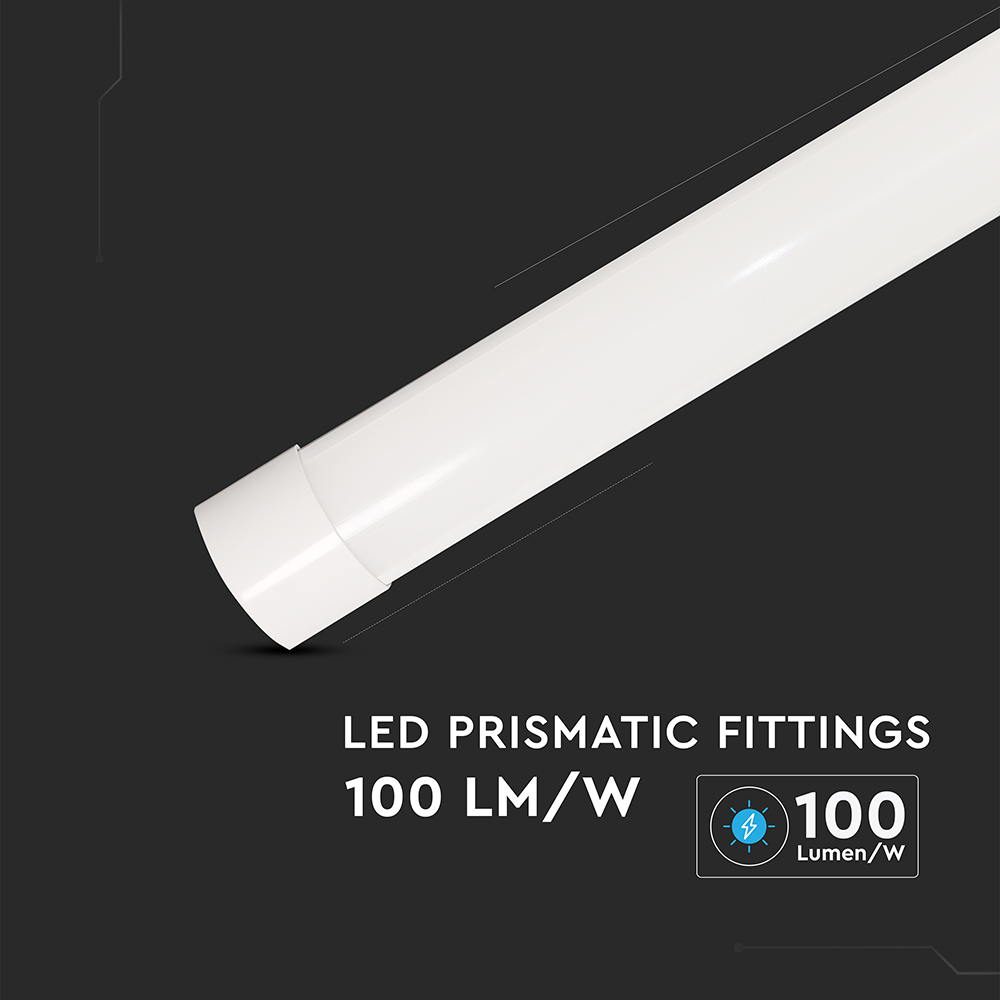 LED PRISMATIC FITTINGS
100 LM/W

100
Lumen/W