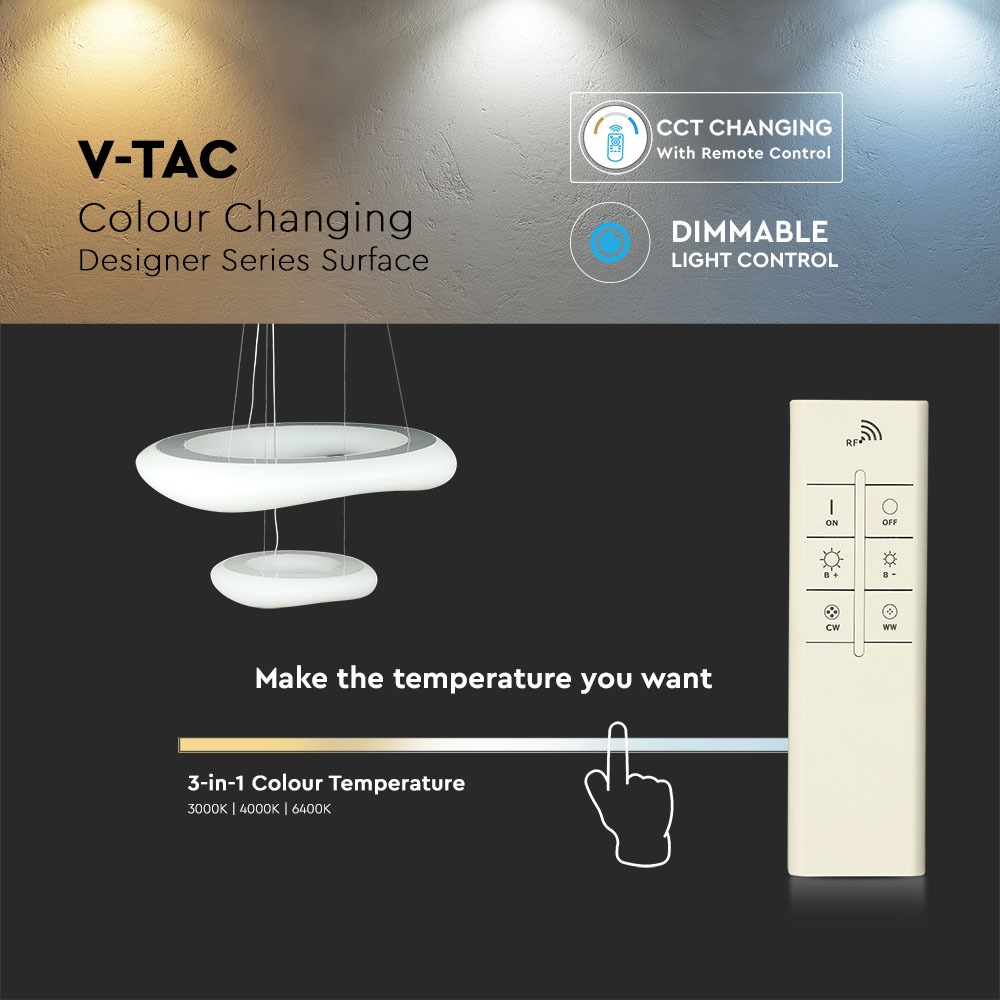 V-TAC
Colour Changing
Designer Series Surface

CCT CHANGING
With Remote Control

DIMMABLE
LIGHT CONTROL

RF

ON
OFF
B +
B -
CW
WW

Make the temperature you want

3-in-1 Colour Temperature
3000K | 4000K | 6400K