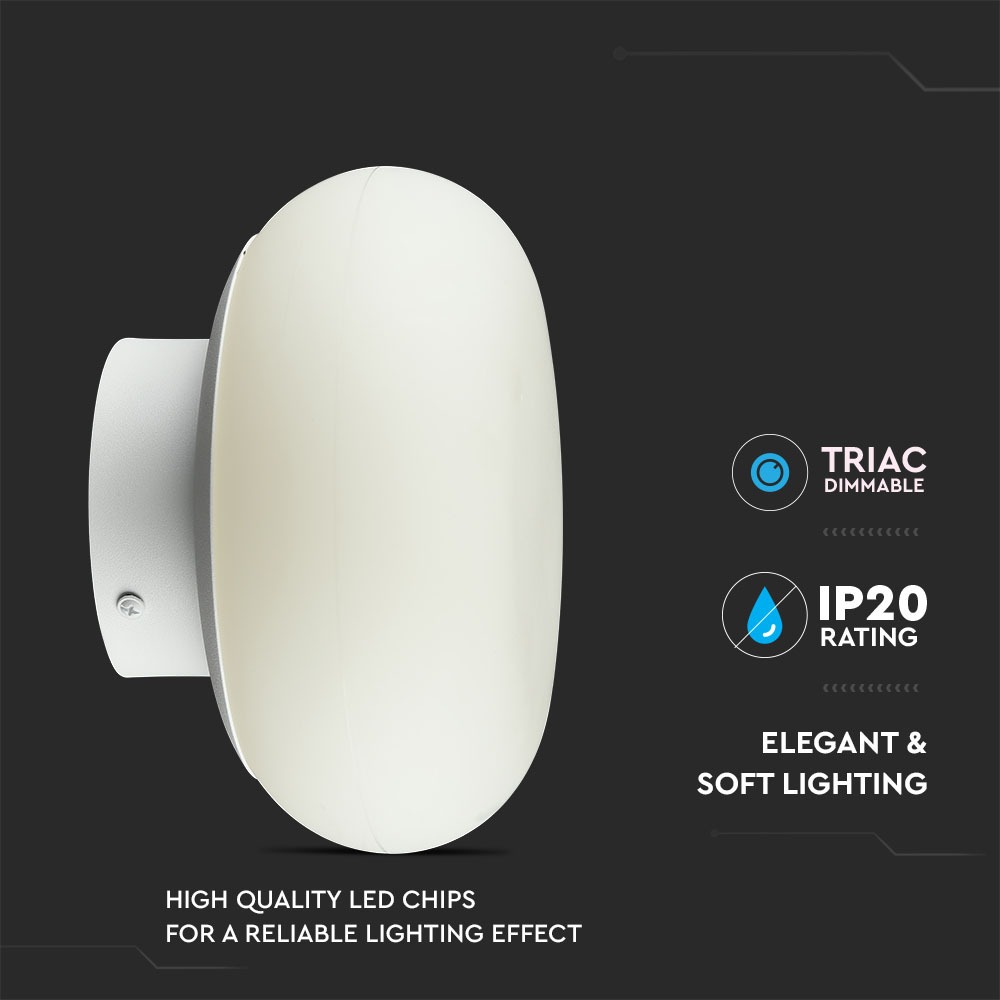 TRIAC
DIMMABLE

IP20
RATING

ELEGANT &
SOFT LIGHTING

HIGH QUALITY LED CHIPS
FOR A RELIABLE LIGHTING EFFECT