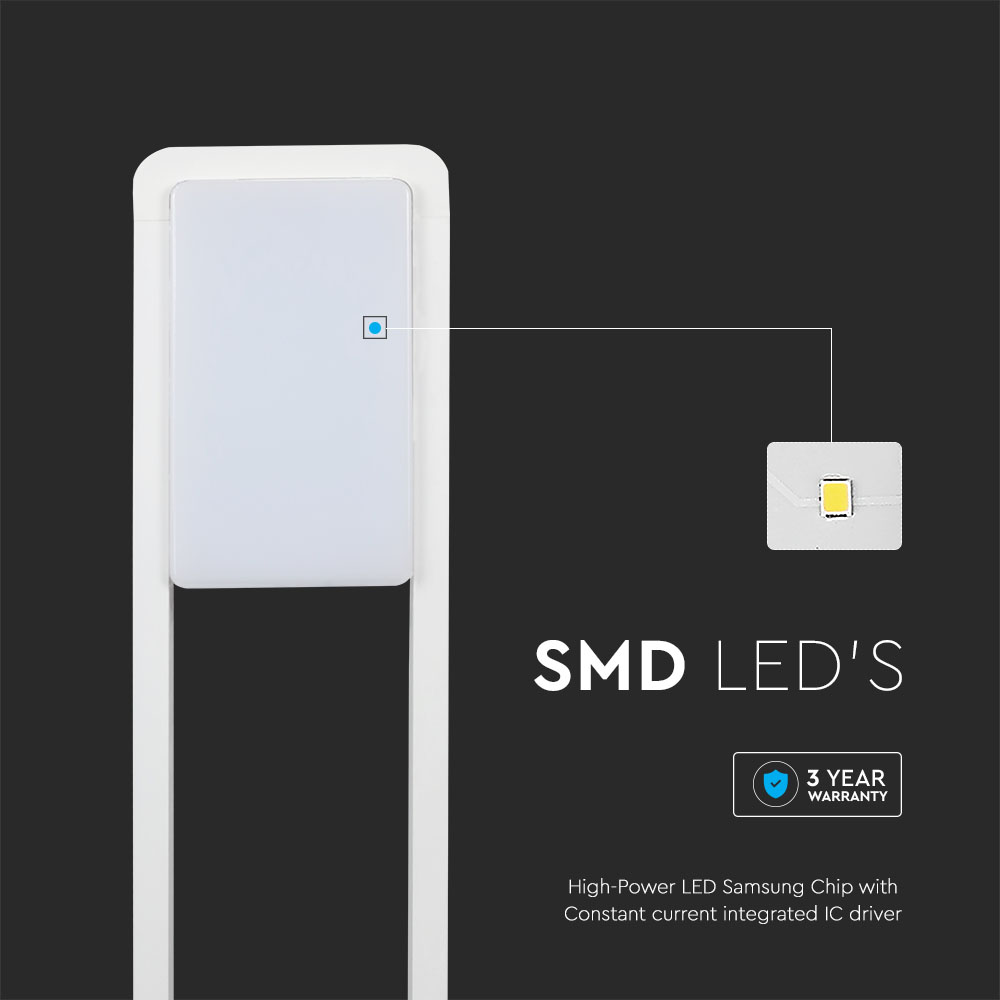 SMD LED'S

3 YEAR WARRANTY

High-Power LED Samsung Chip with Constant current integrated IC driver