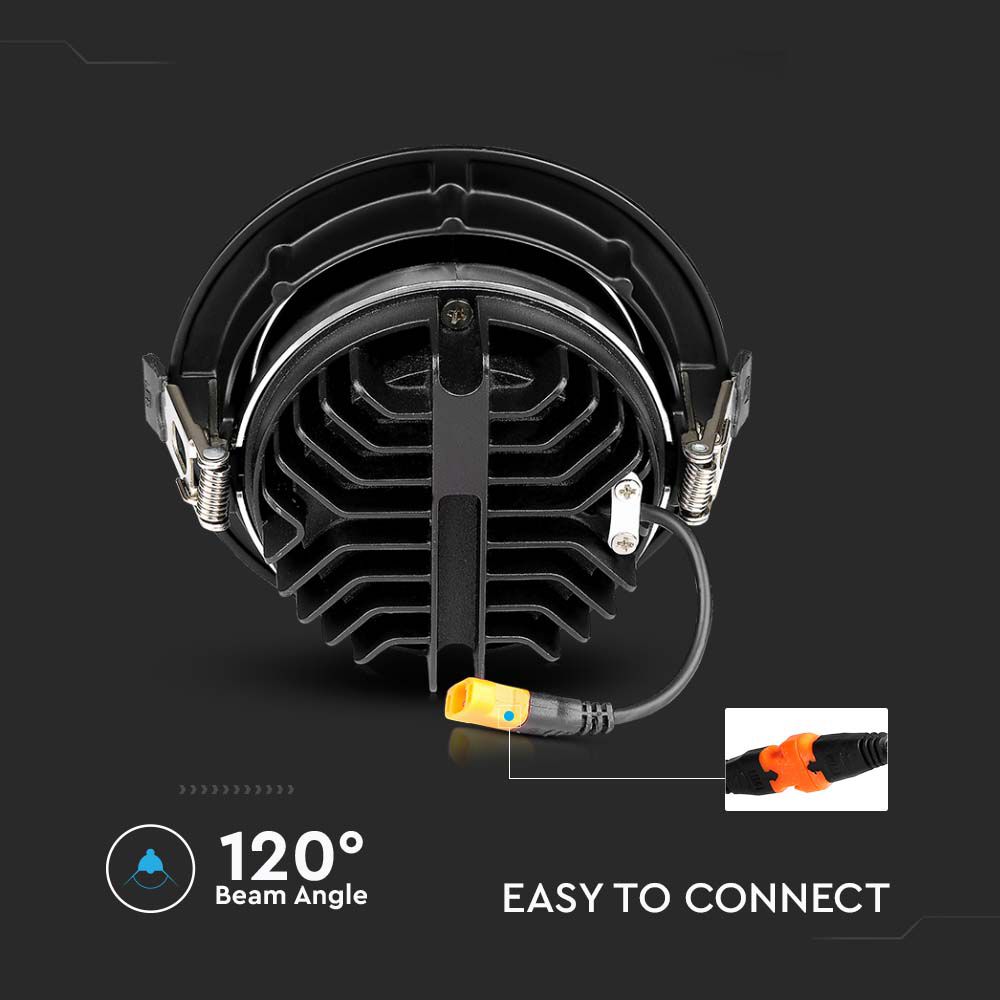 120°
Beam Angle

EASY TO CONNECT