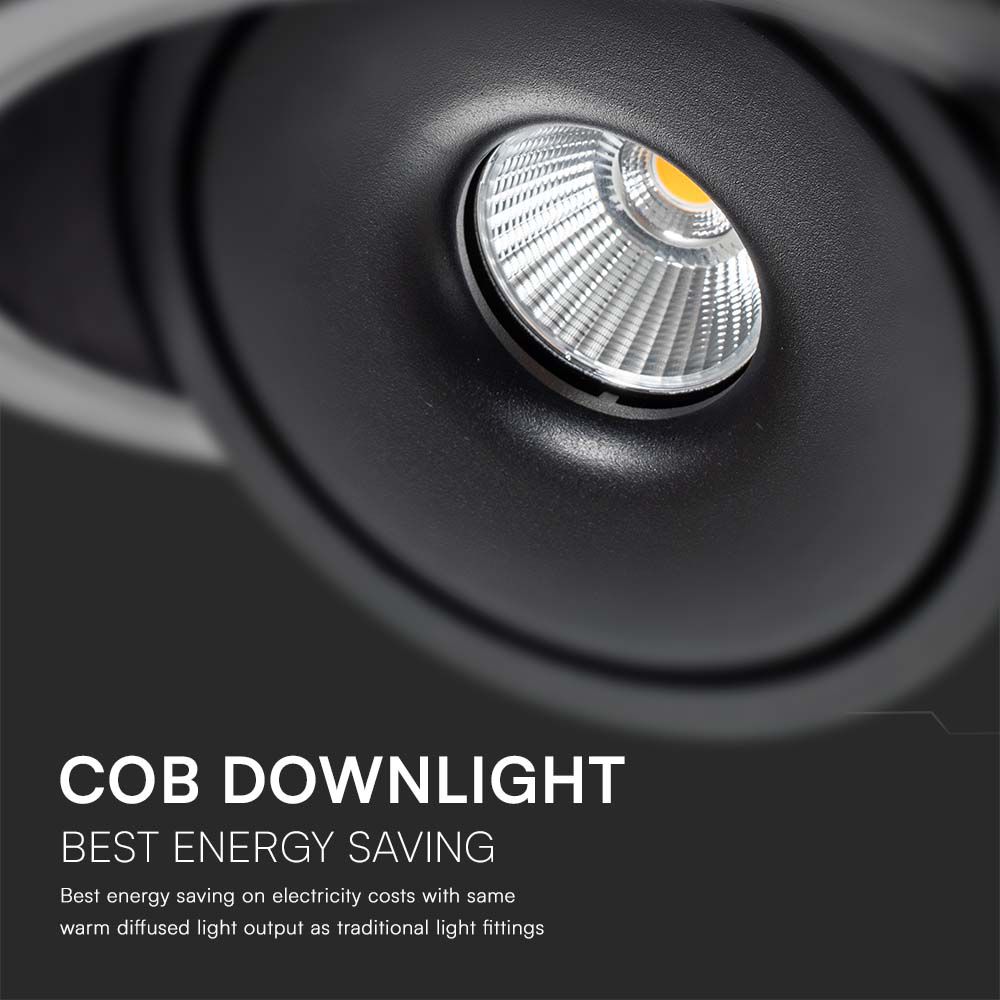 COB DOWNLIGHT
BEST ENERGY SAVING

Best energy saving on electricity costs with same warm diffused light output as traditional light fittings