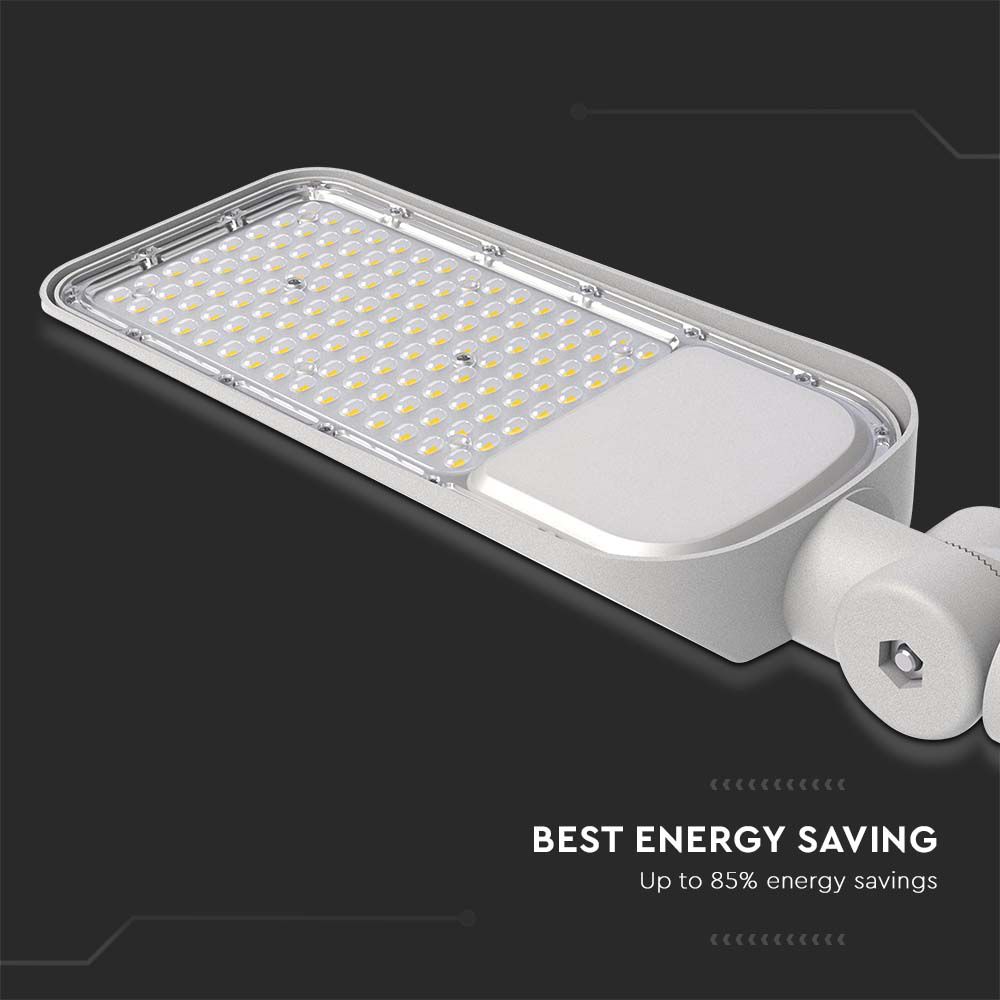 BEST ENERGY SAVING
Up to 85% energy savings