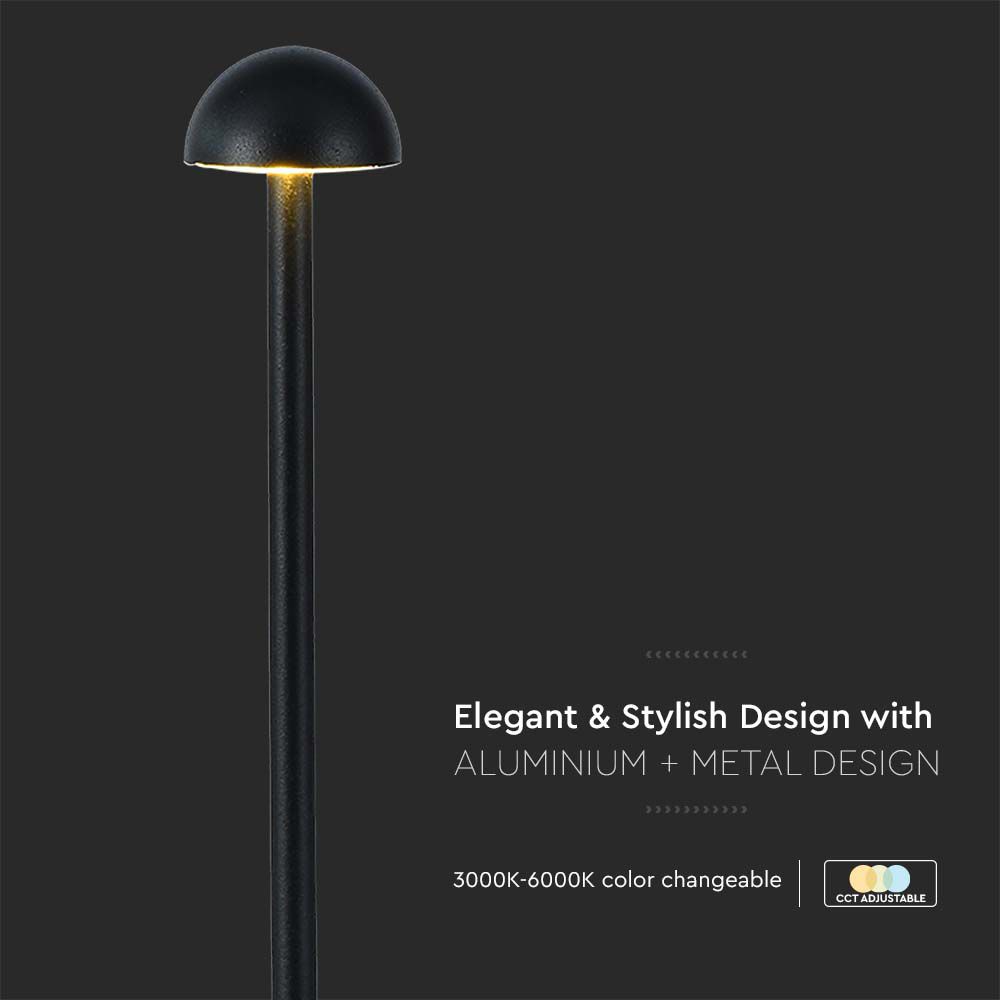 Elegant & Stylish Design with
ALUMINIUM + METAL DESIGN

3000K-6000K color changeable

CCT ADJUSTABLE